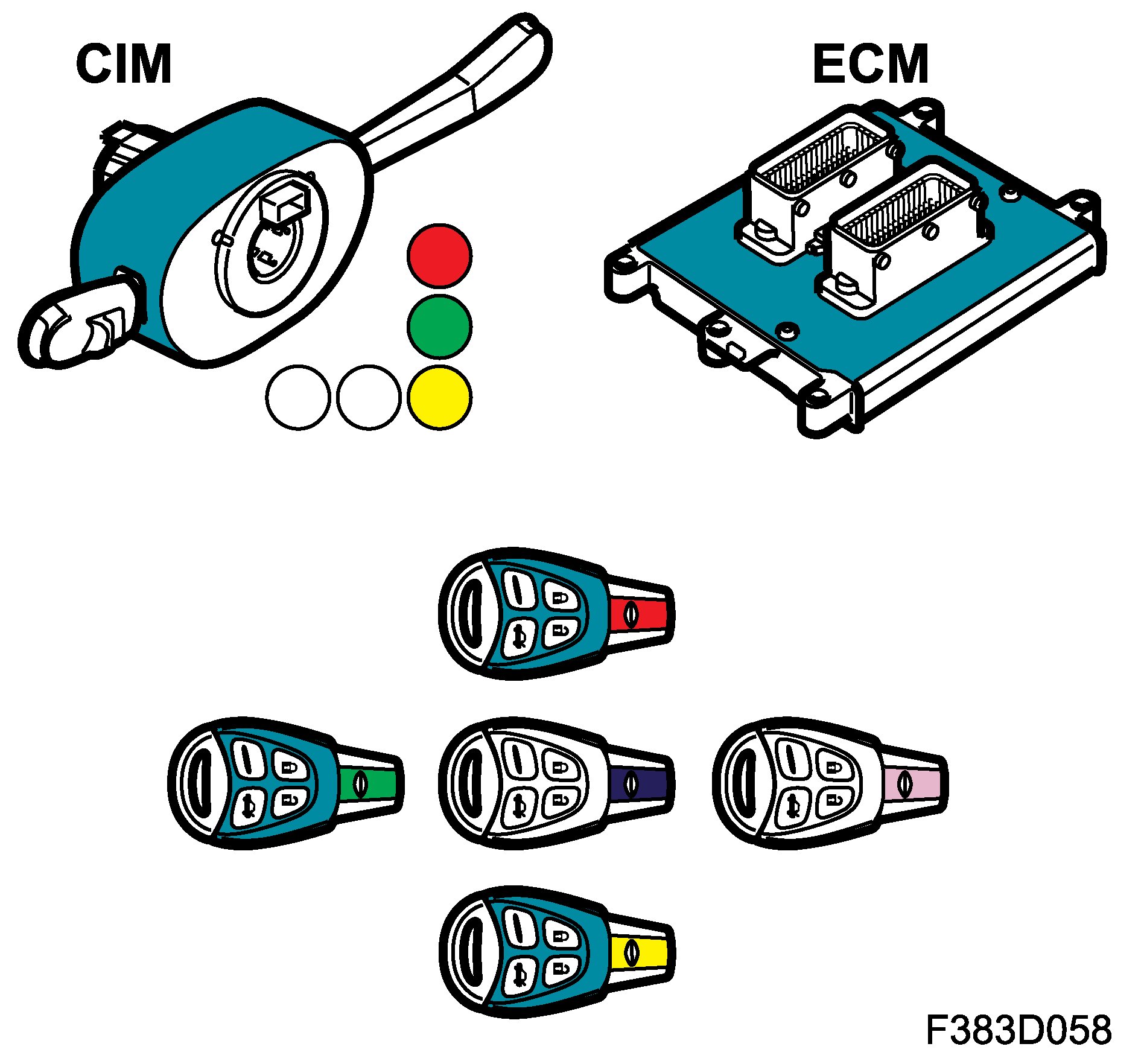 CIM

ECM

F383D058