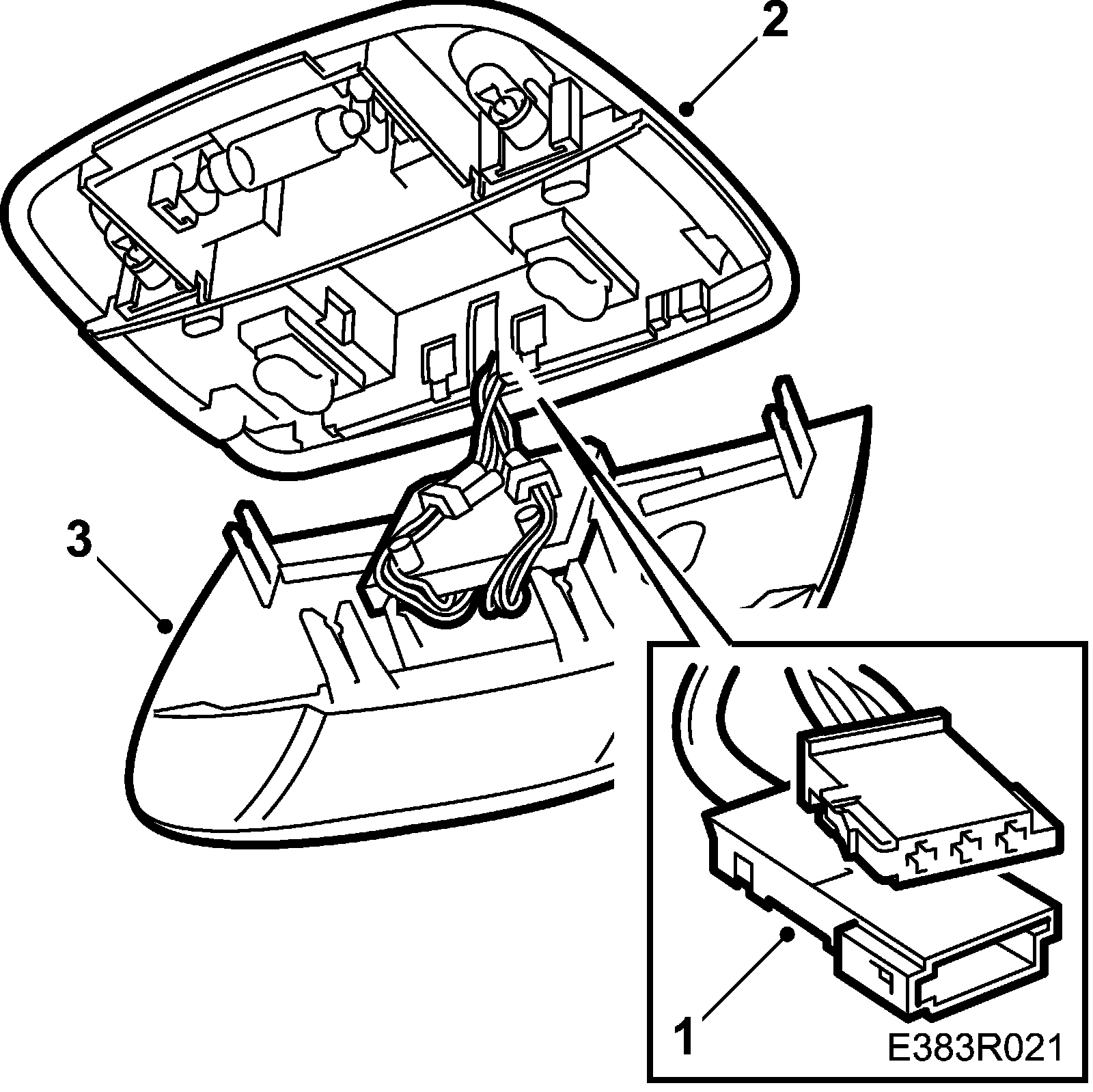 2

3

1

E383R021