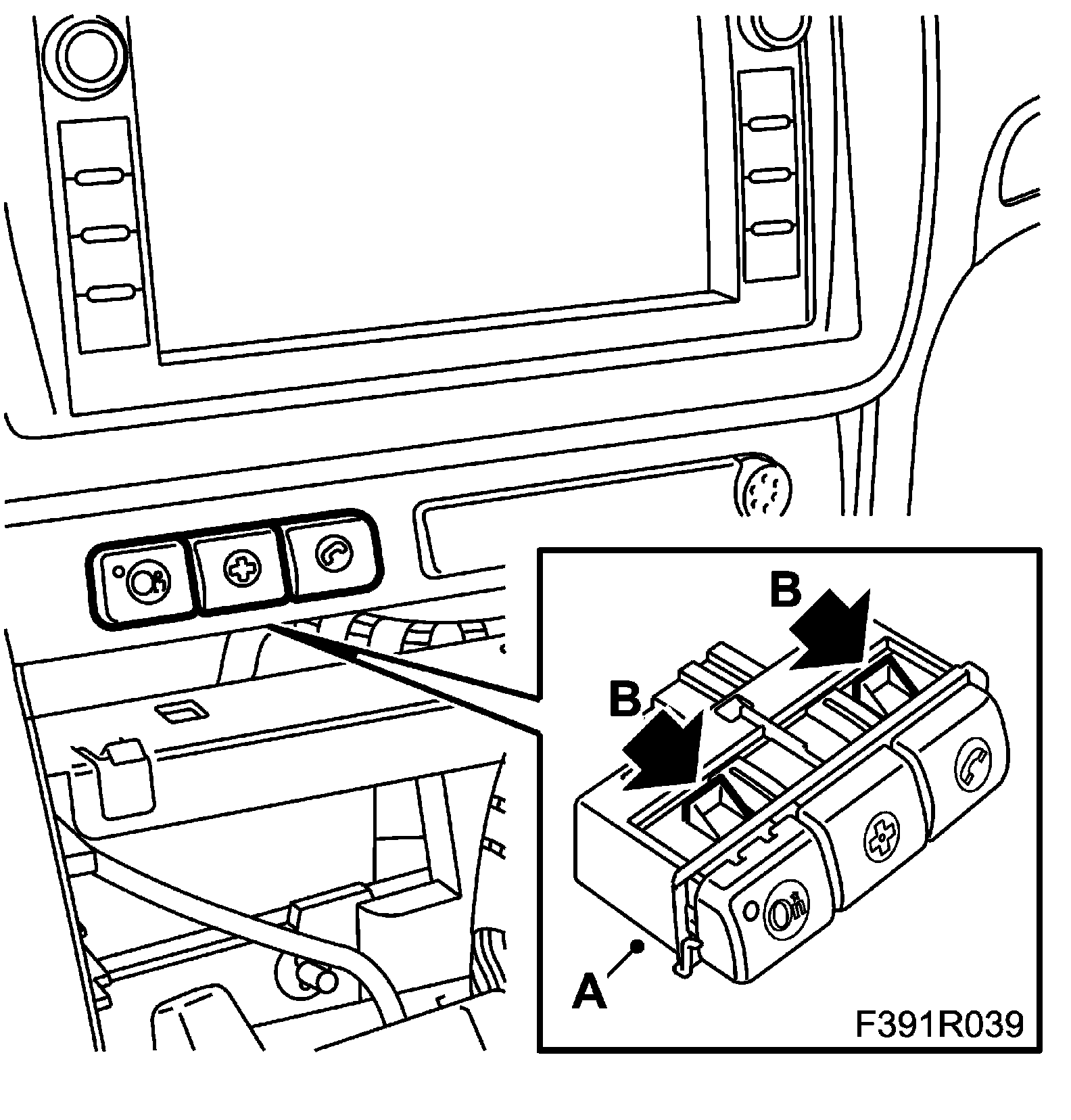 B
B
A
F391R039