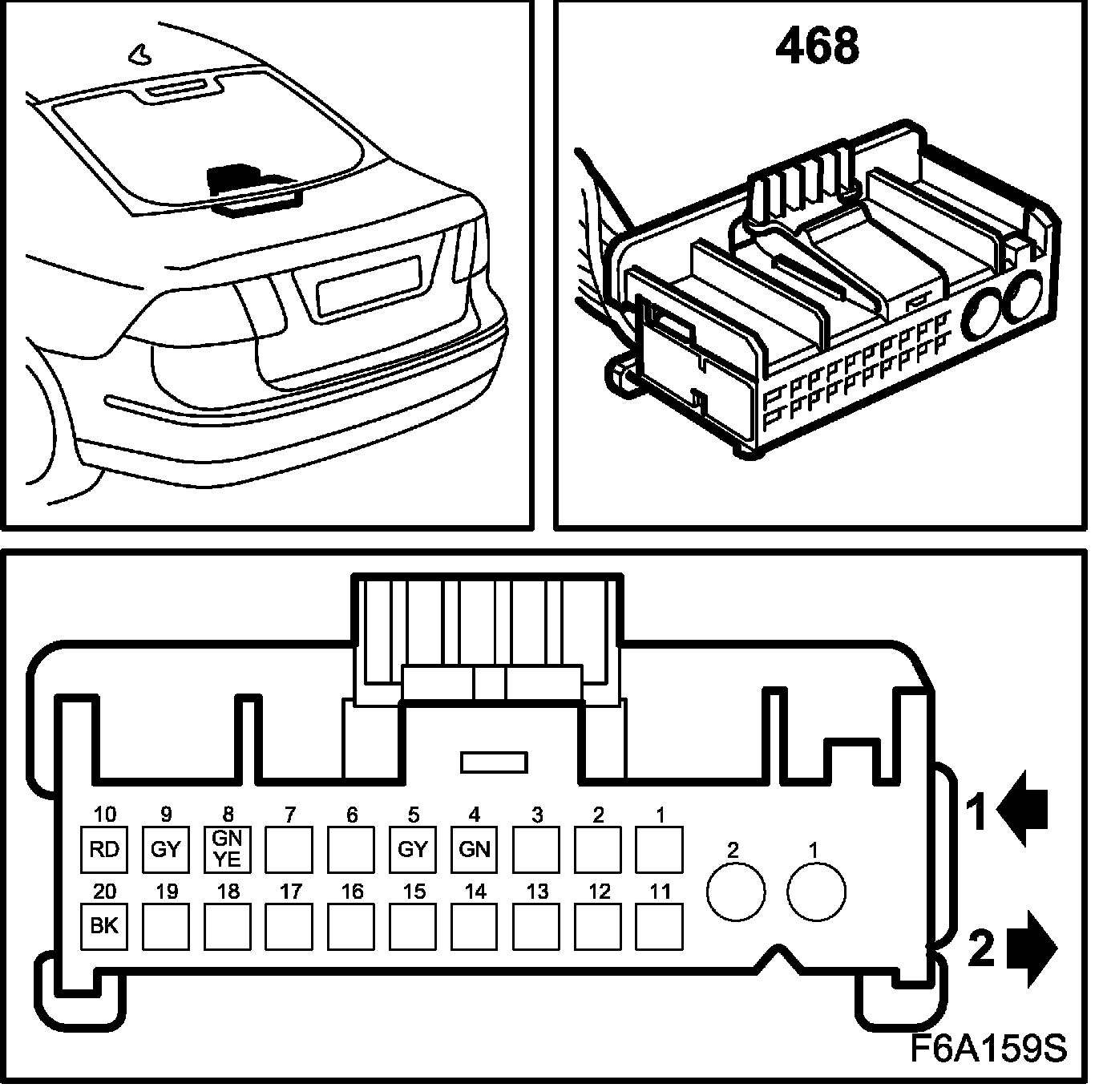 468

10 9 8 7 6 5 4 3 2 1

RD GY GN YE GY GN

2 1

20 19 18 17 16 15 14 13 12 11

BK

1

2

F6A159S