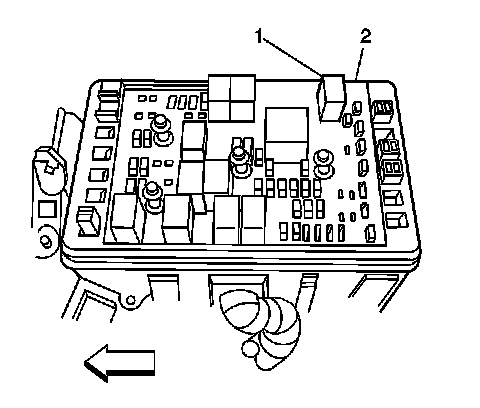 1
2