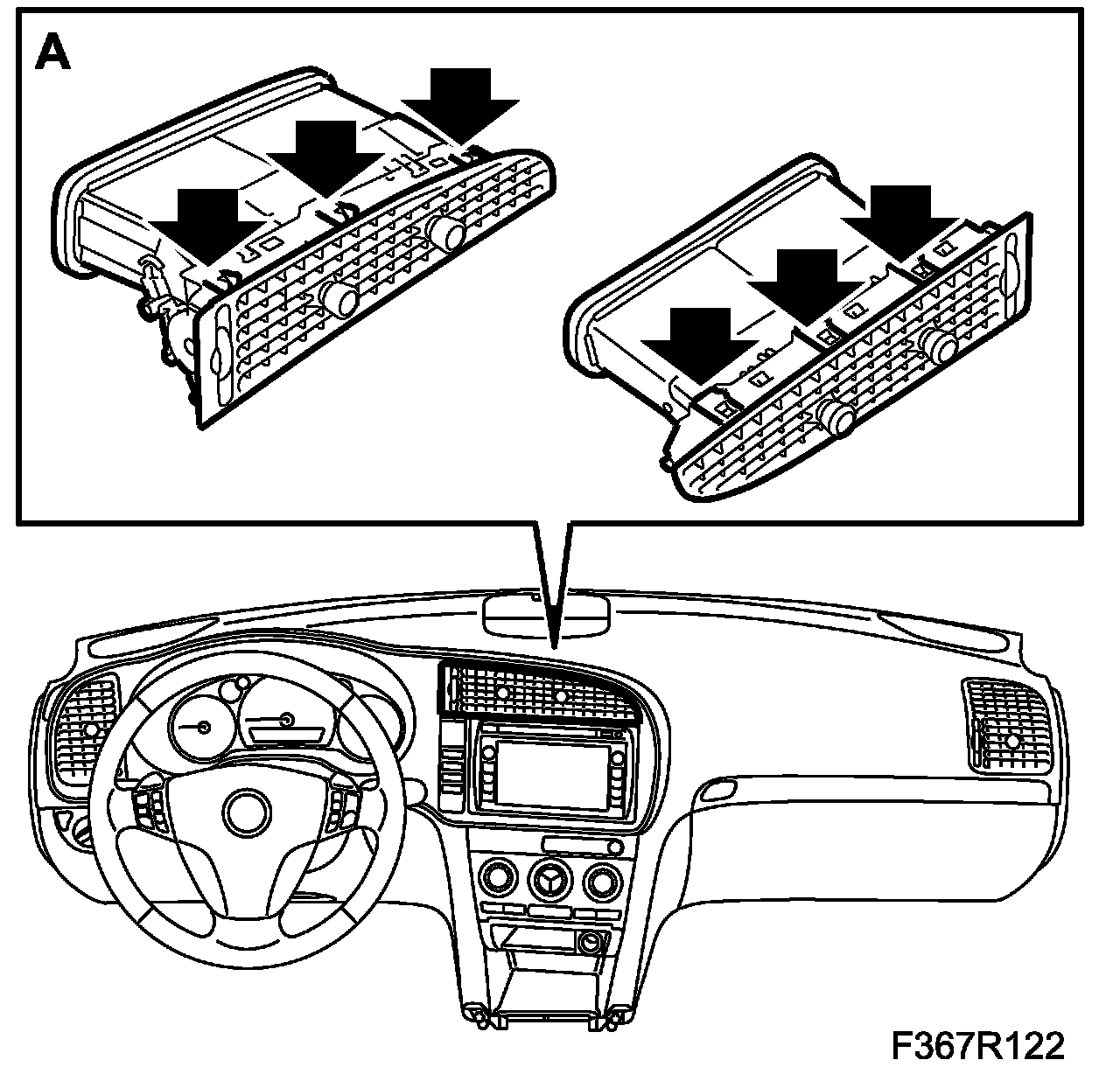 A

F367R122