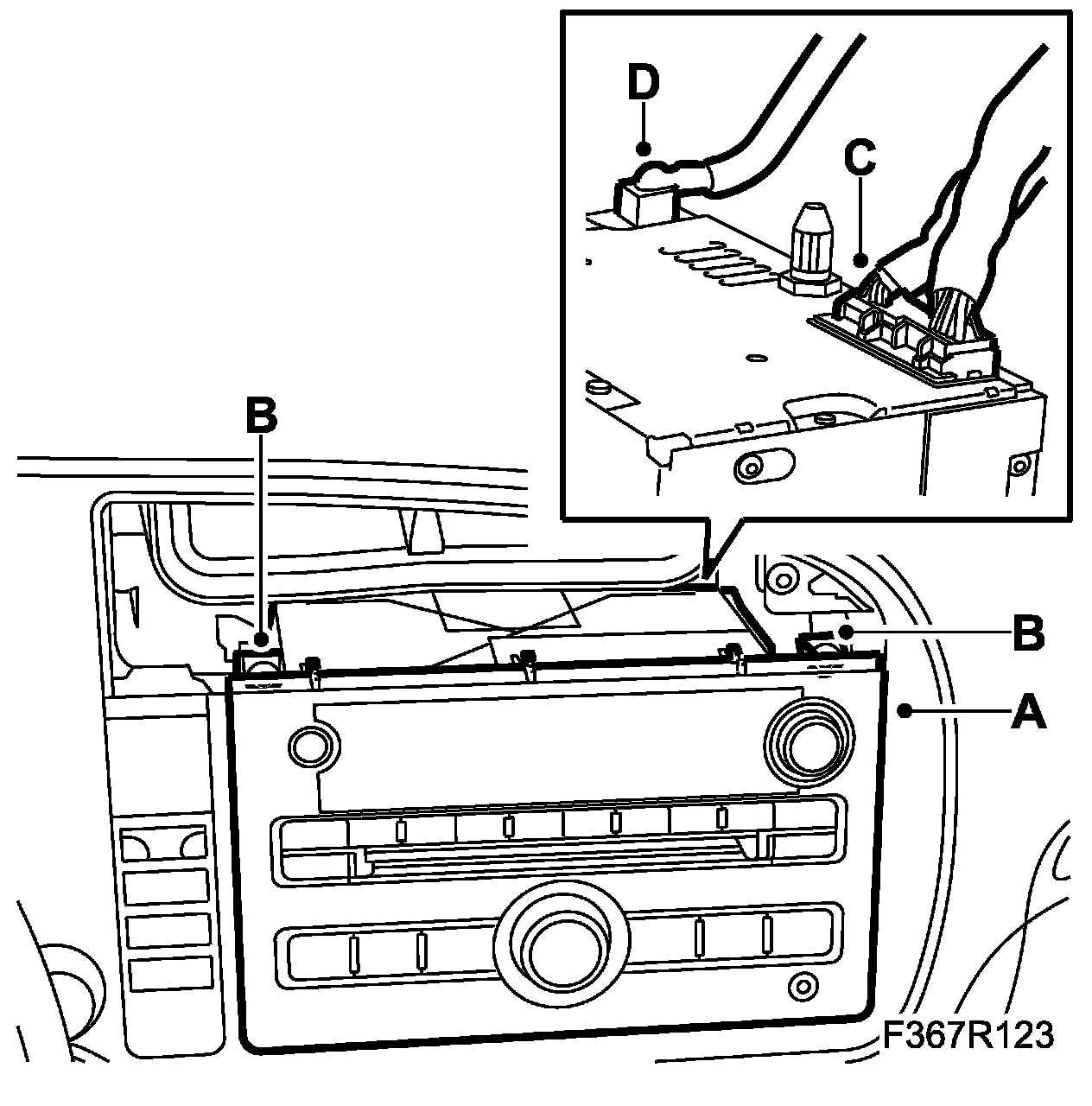 D
C
B
B
A
F367R123