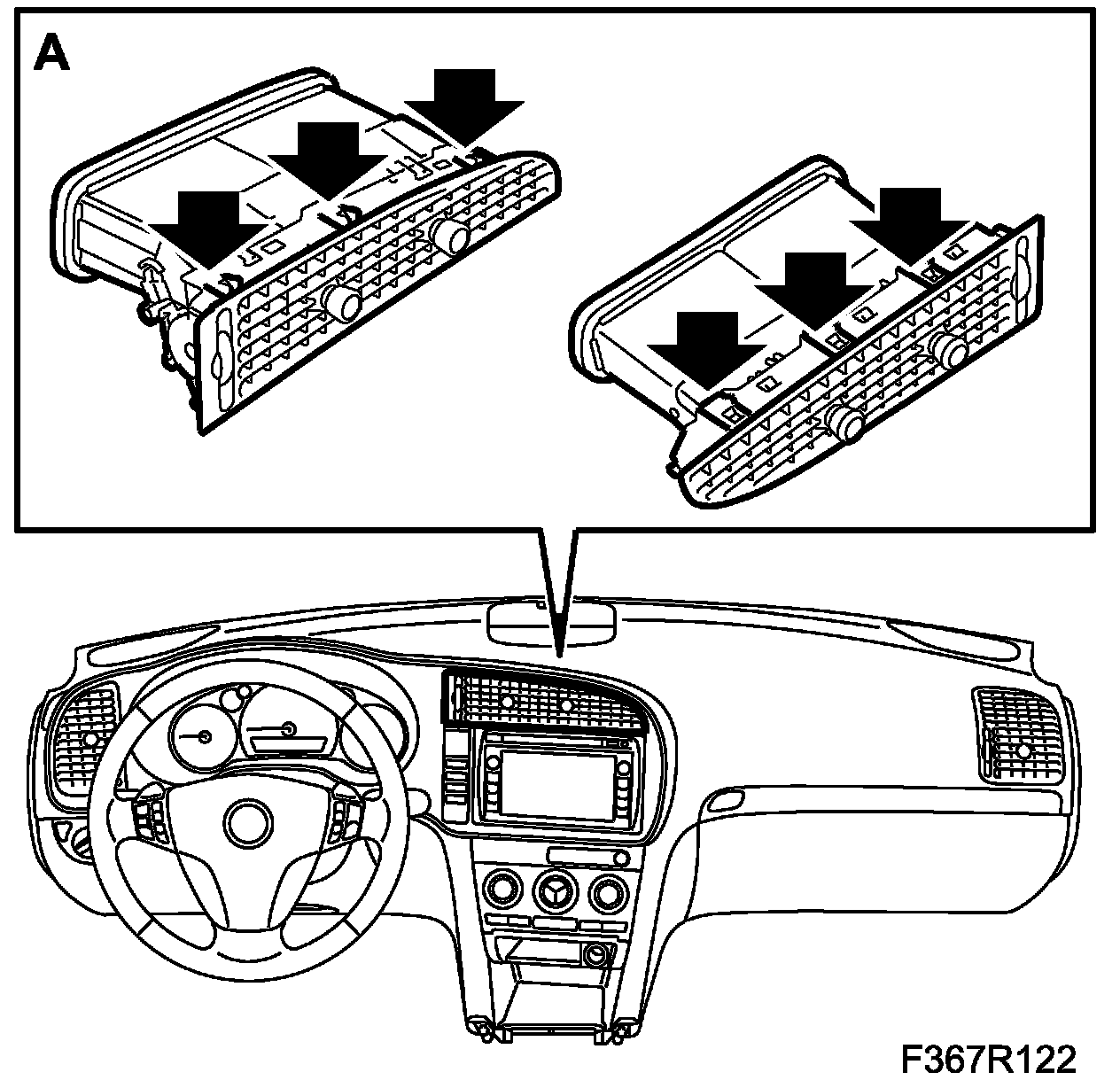 A

F367R122