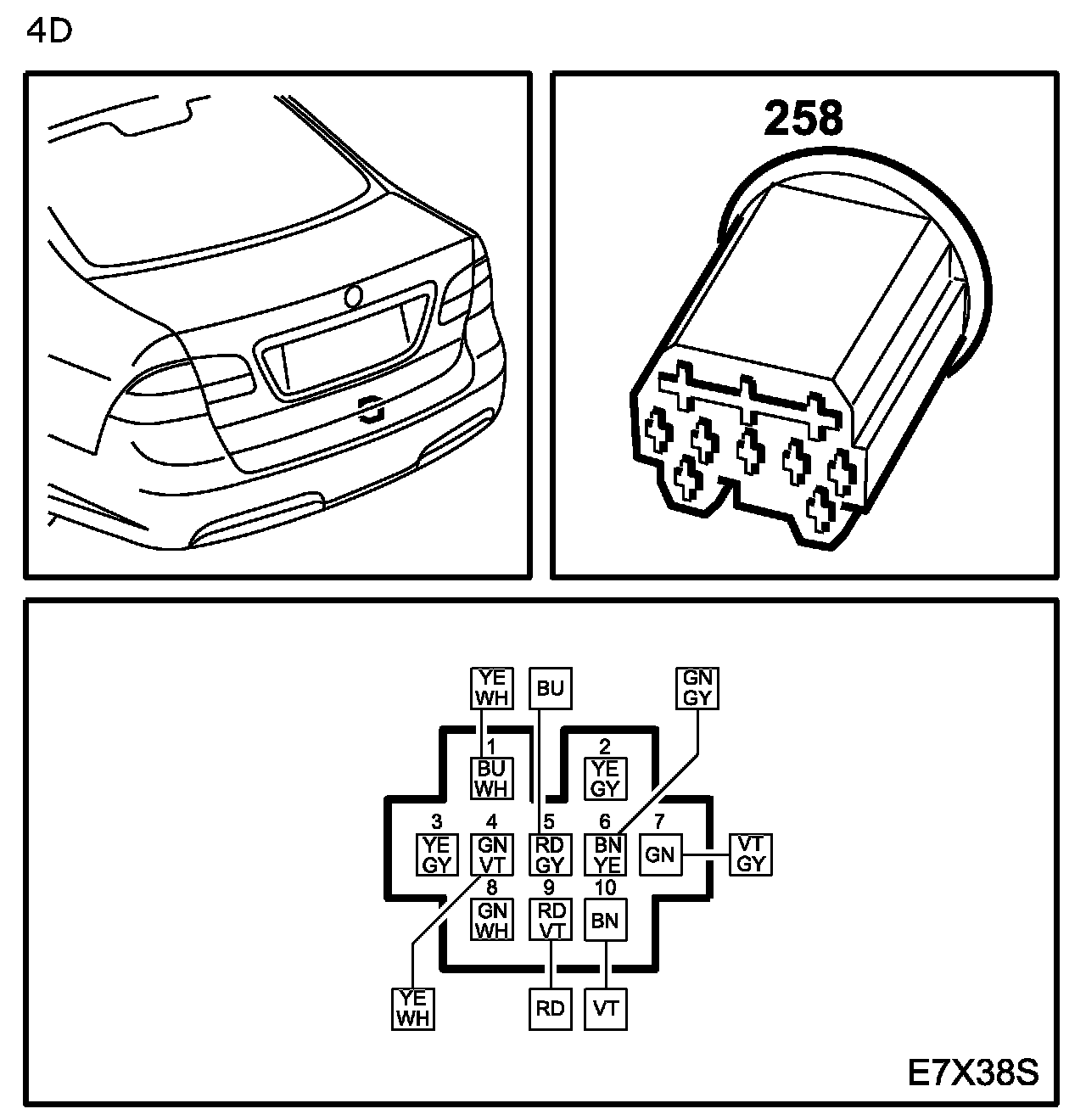 4D

258

YE WH
BU
GN GY
1
BU WH
2
YE GY
3
YE GY
4
GN VT
5
RD GY
6
BN YE
7
GN
VT GY
8
GN WH
9
RD VT
10
BN
YE WH
RD
VT

E7X38S