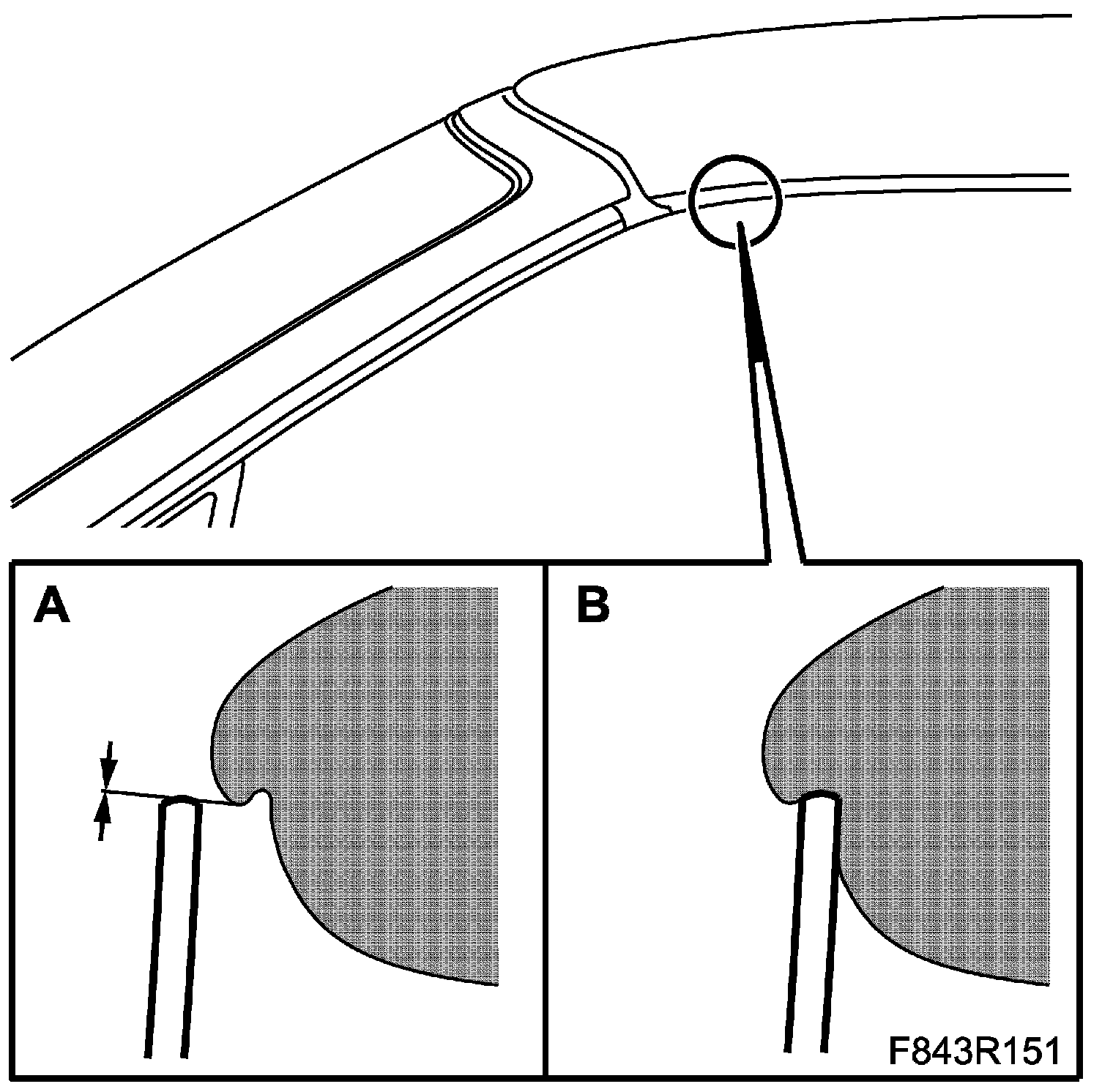 A

B

F843R151