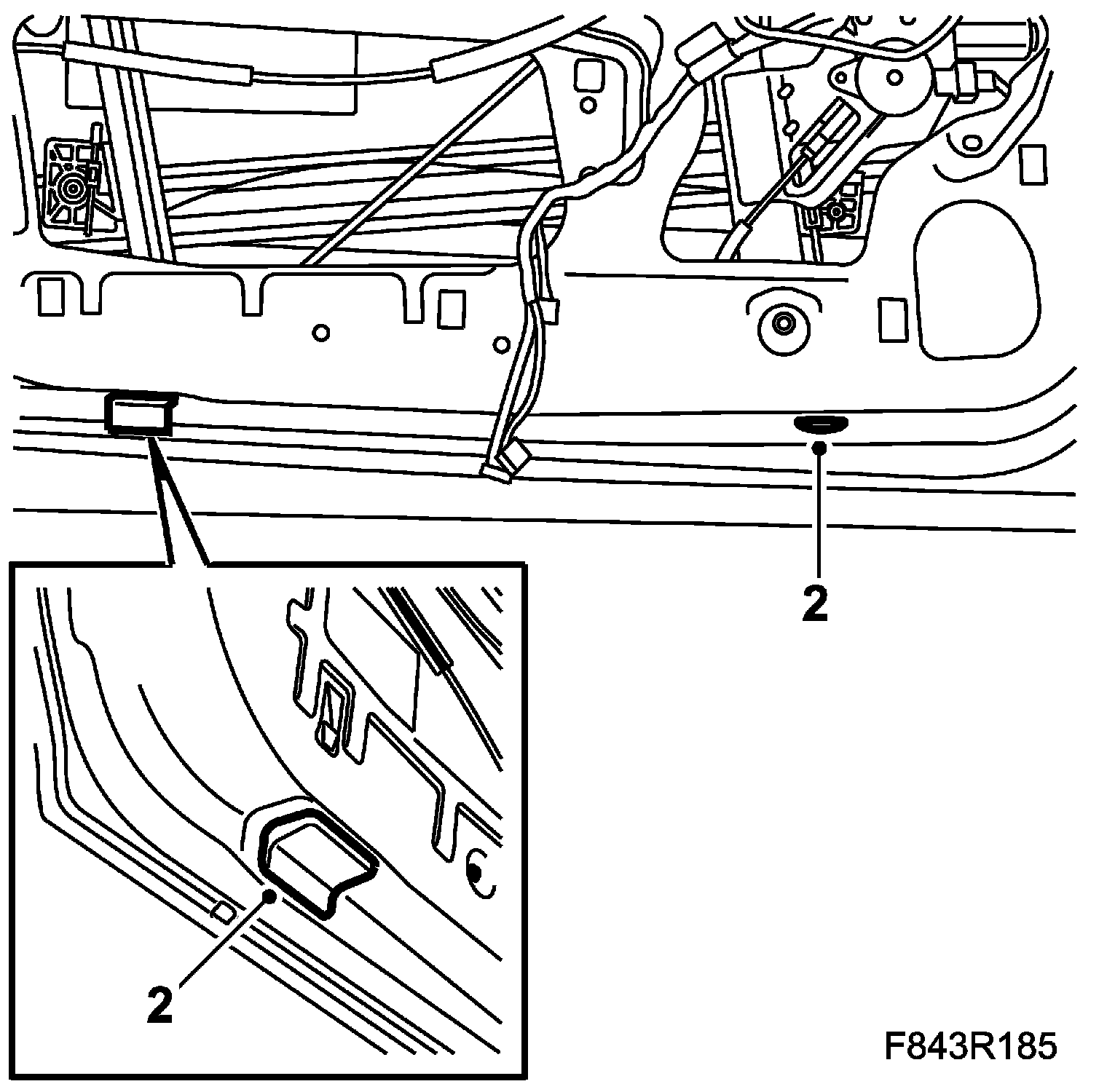 2

2

F843R185