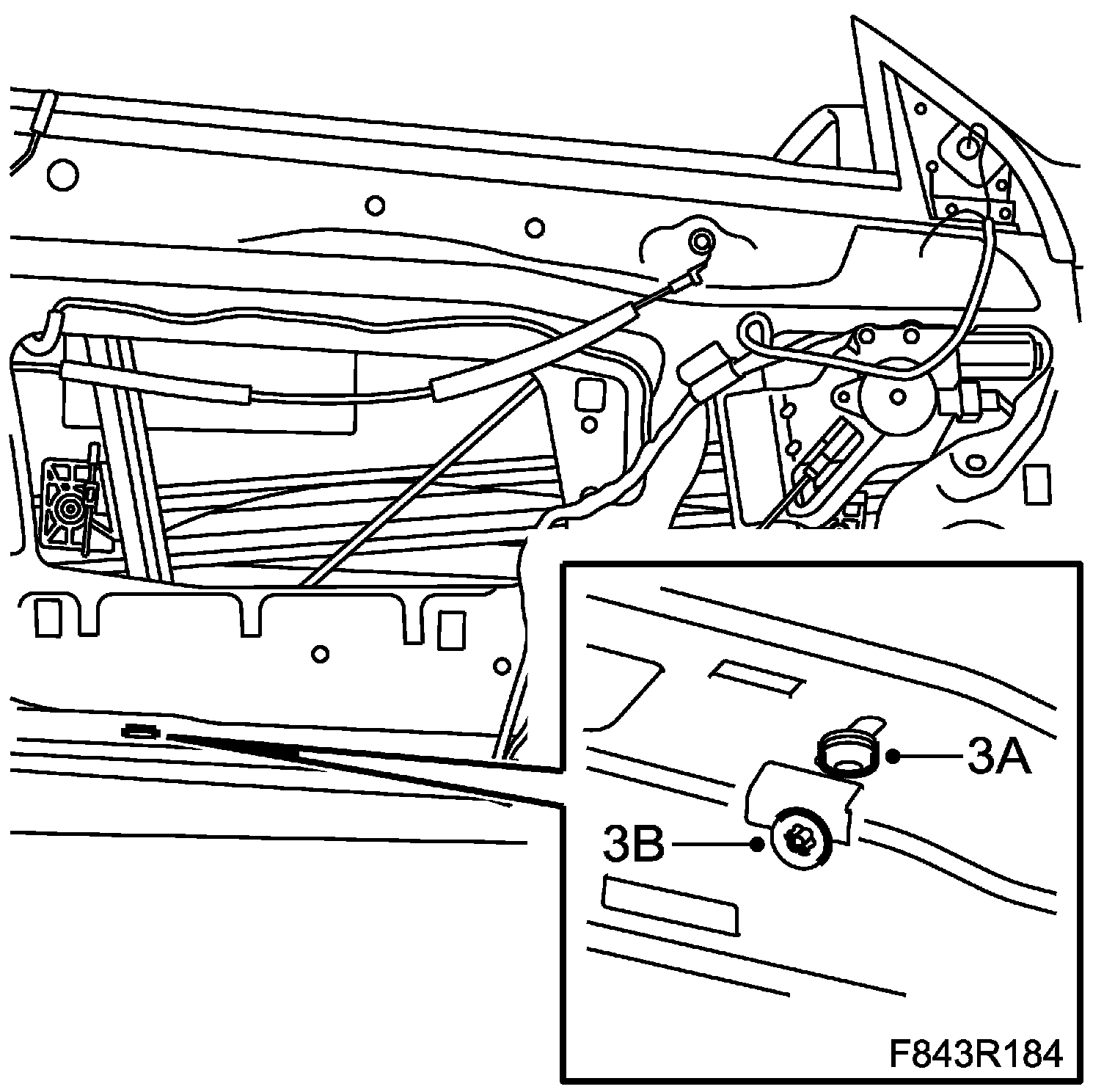 3A
3B
F843R184