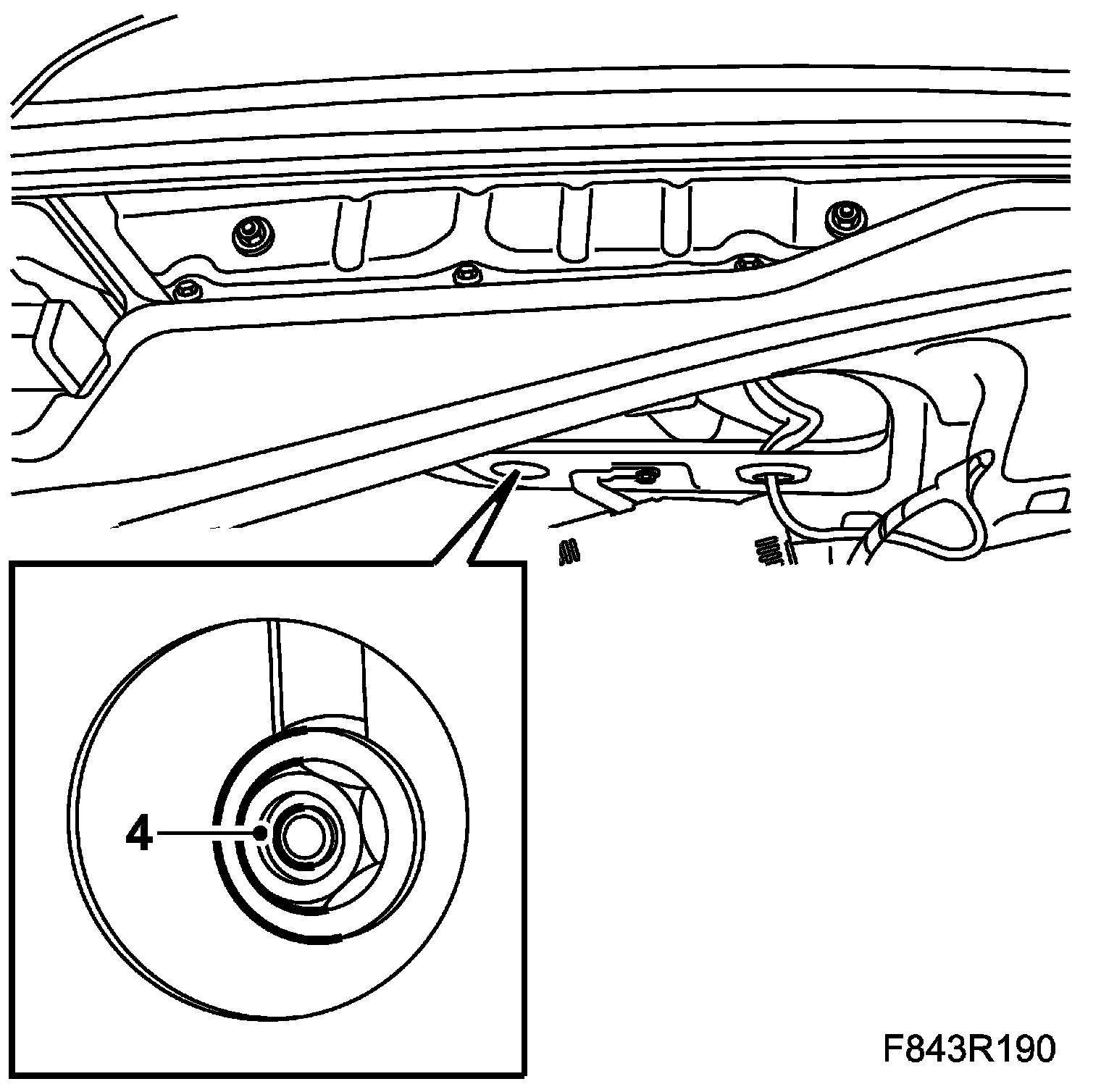 4

F843R190