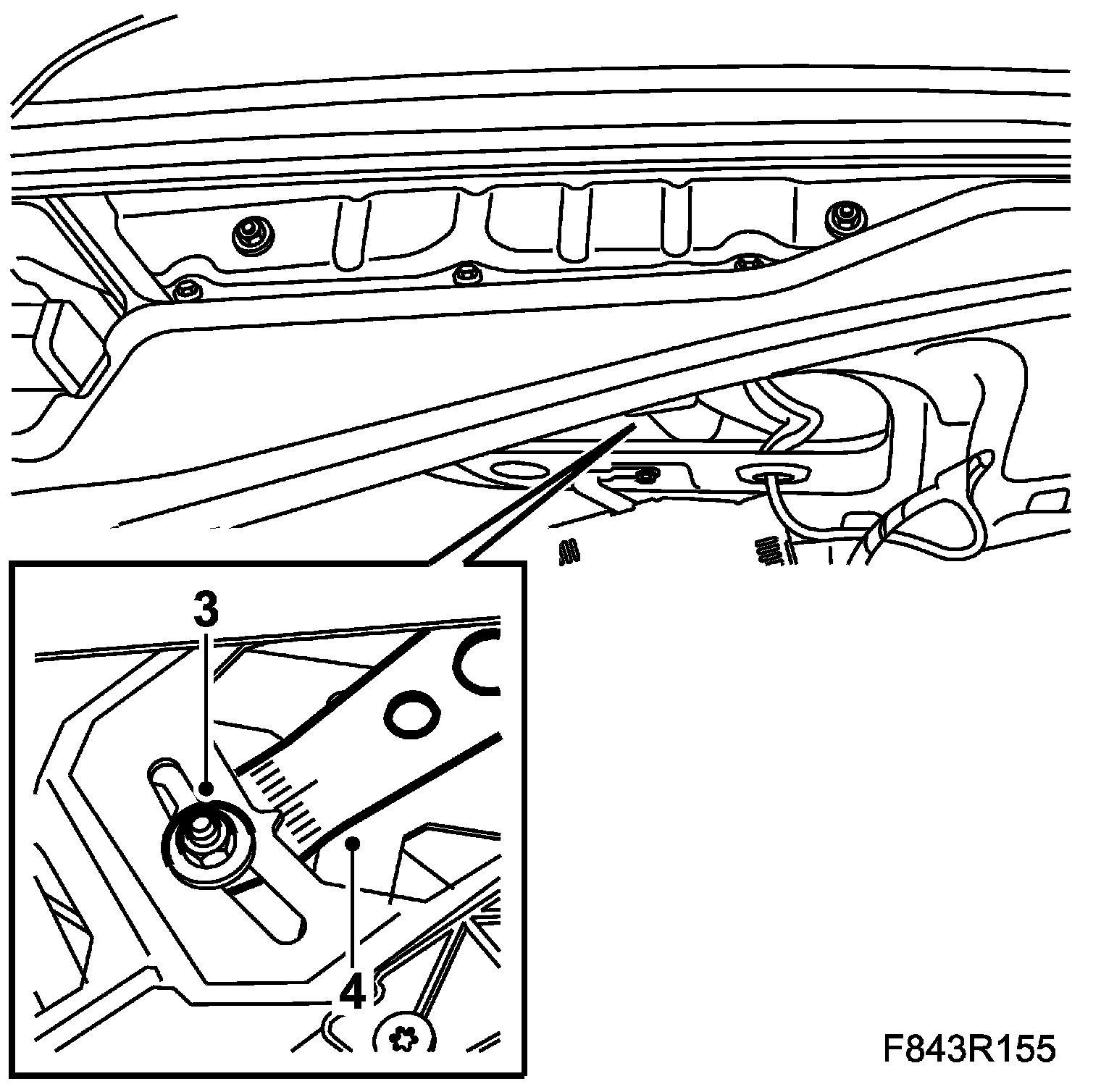 3
4
F843R155