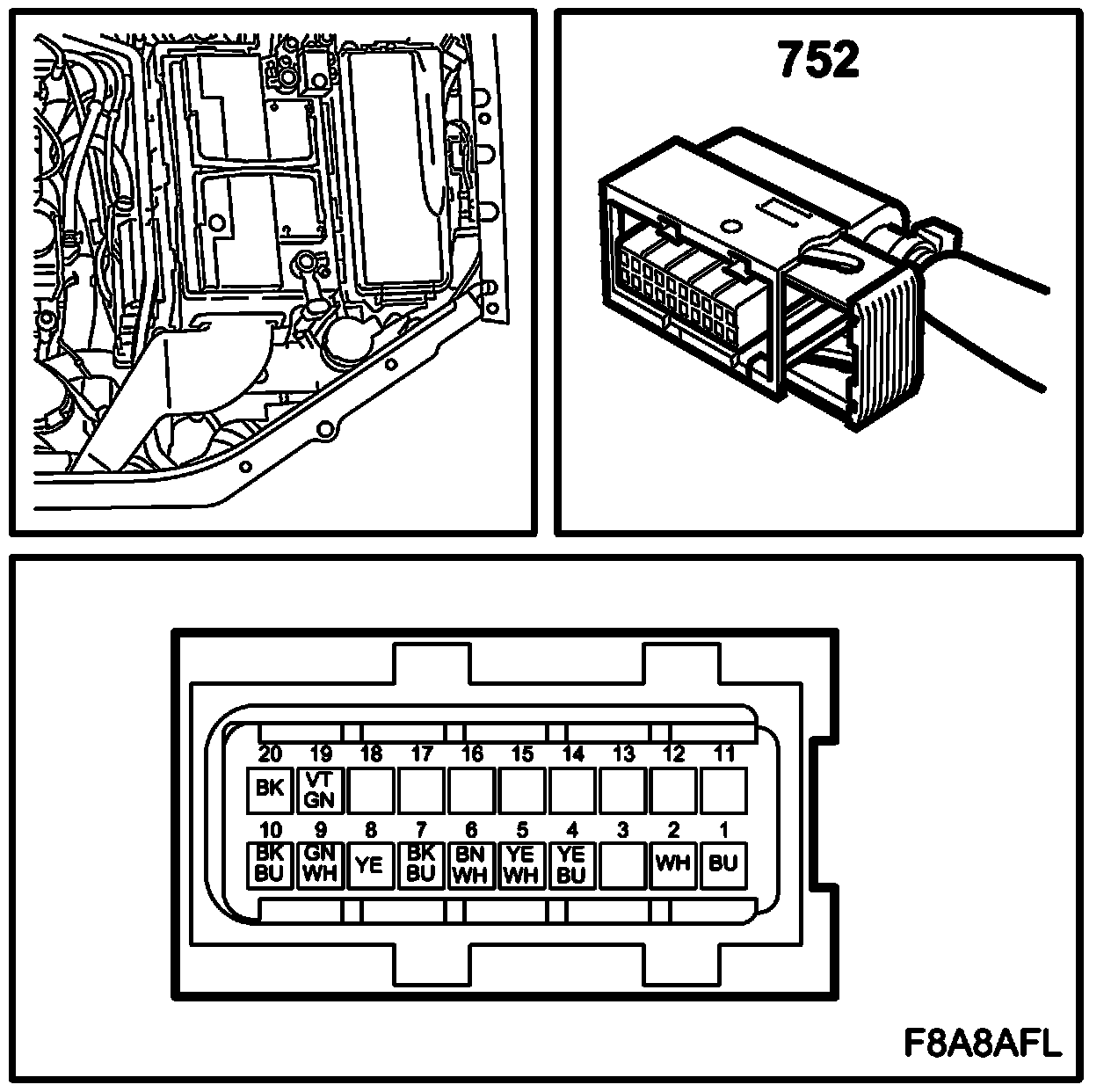 752

20 19 18 17 16 15 14 13 12 11

BK

VT
GN

10 9 8 7 6 5 4 3 2 1

BK
BU

GN
WH

YE

BK
BU

BN
WH

YE
WH

YE
BU

WH

BU

F8A8AFL