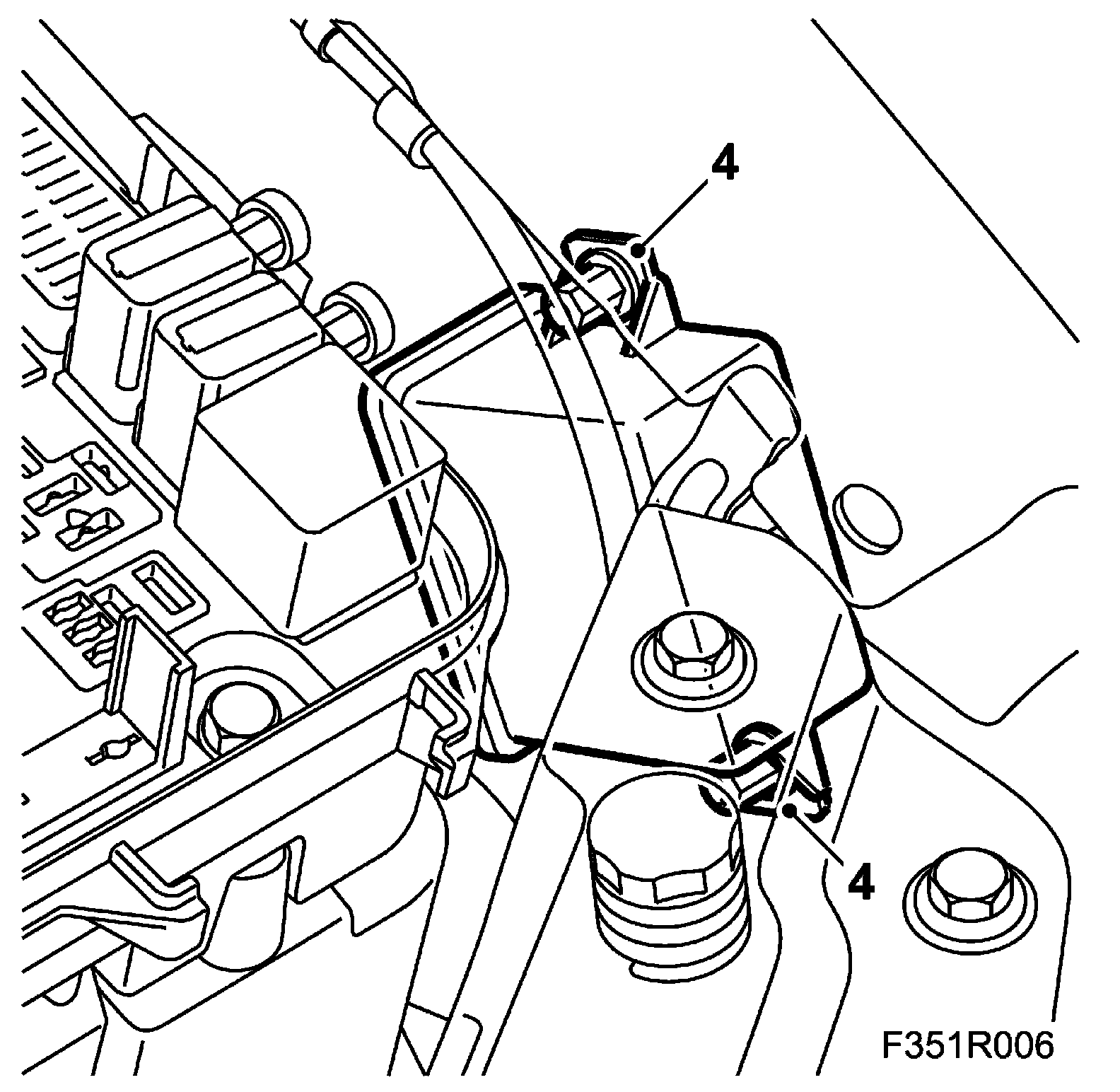 4

4

F351R006