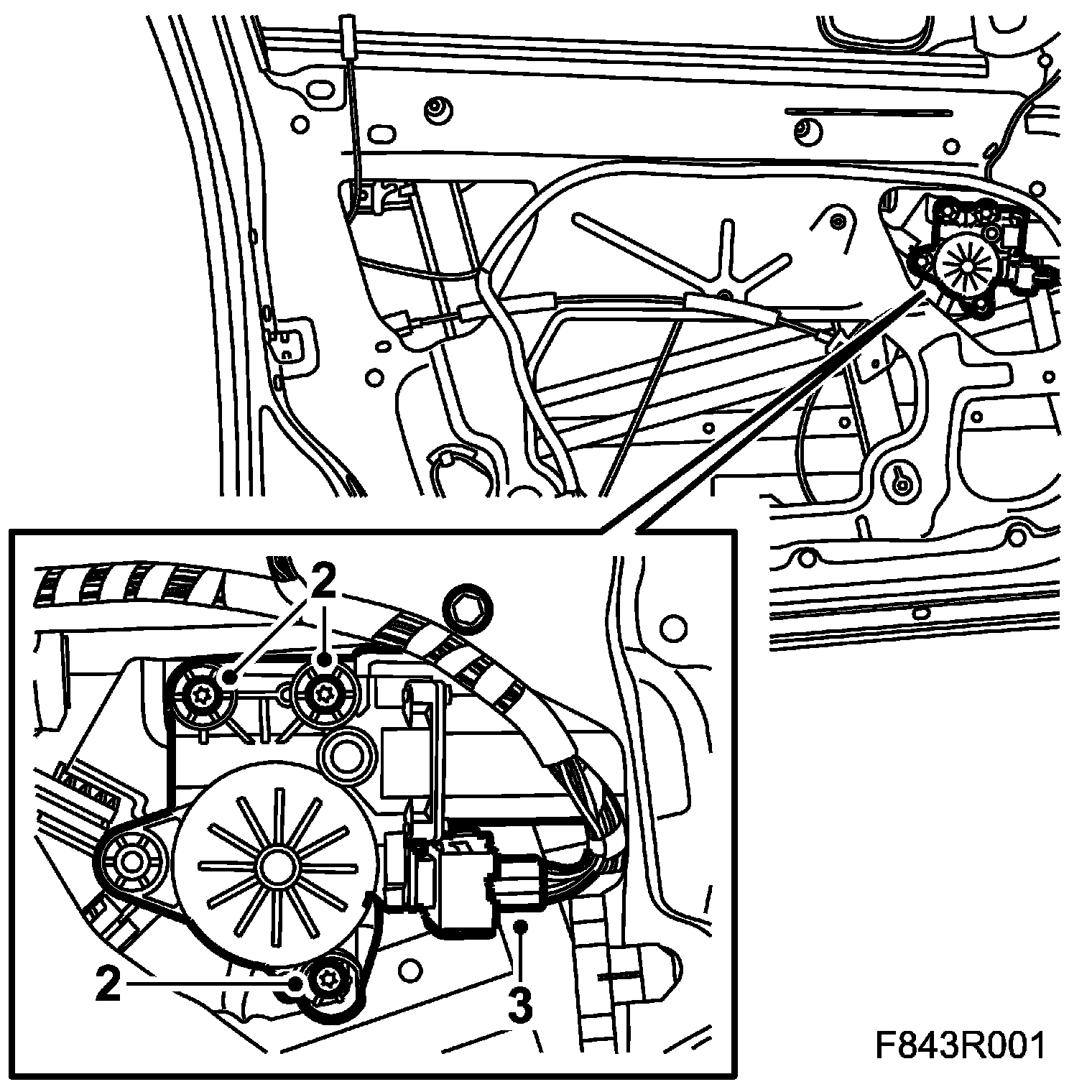 2
2
3
F843R001