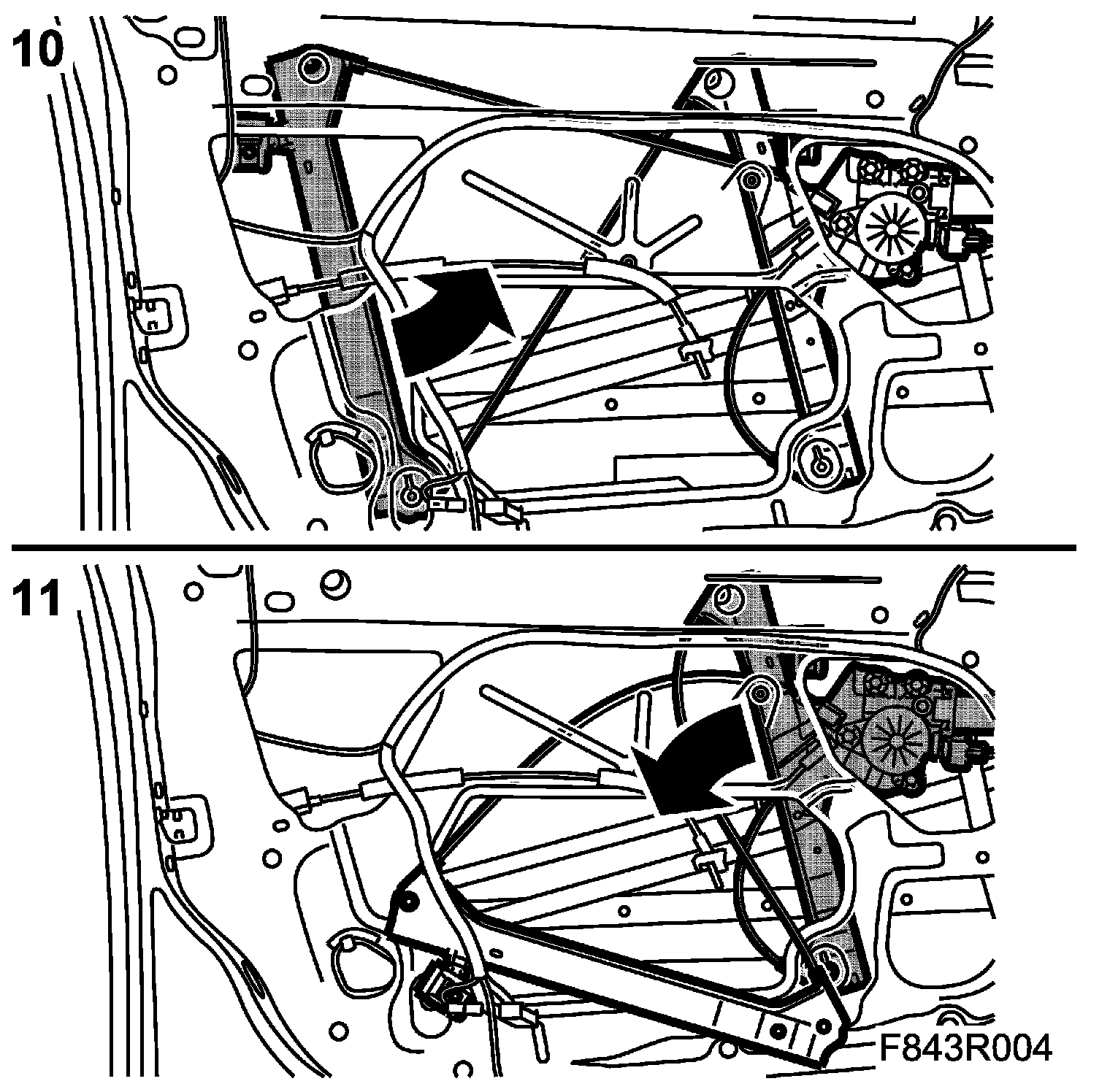 10

11

F843R004