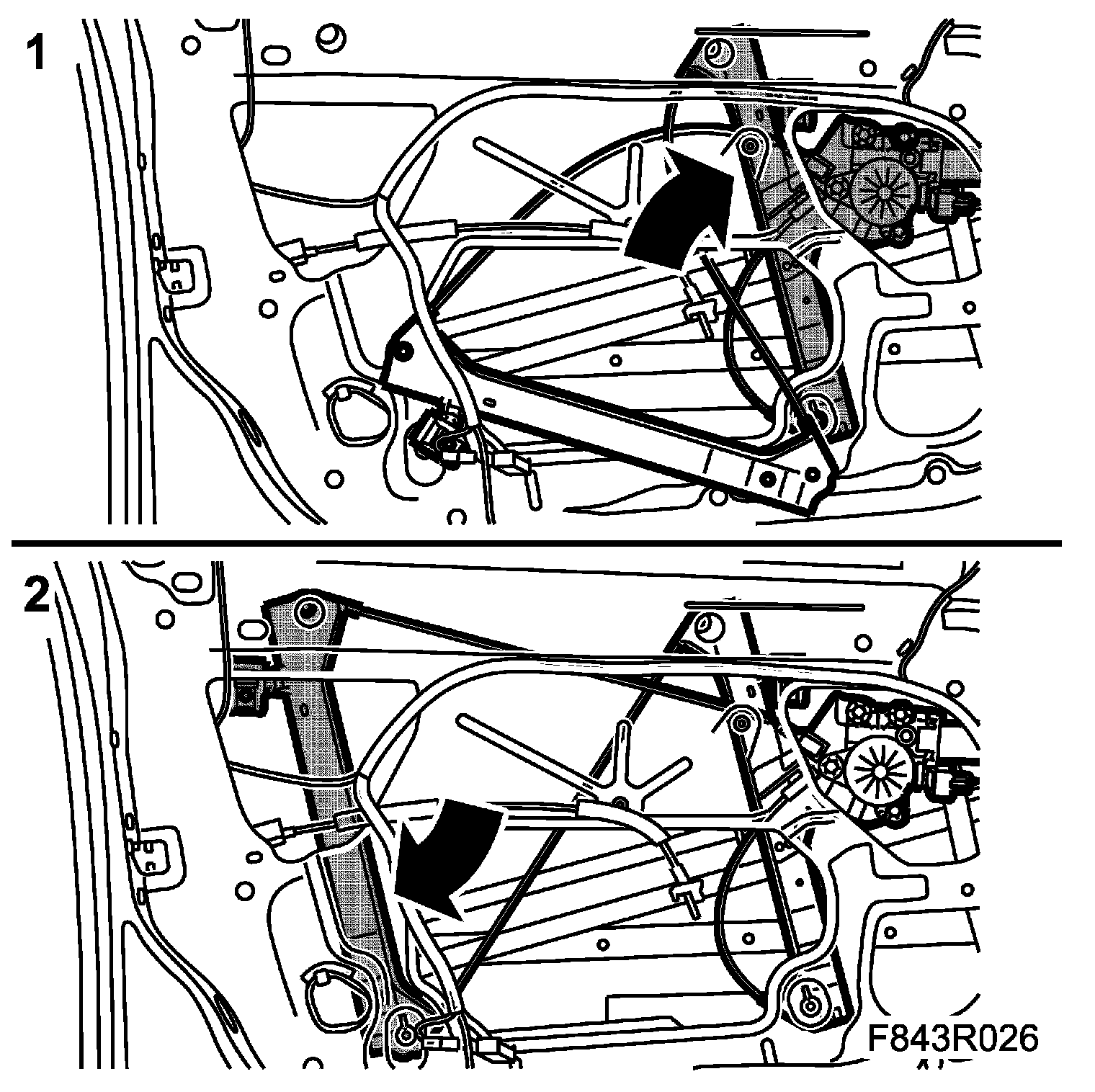 1

2

F843R026