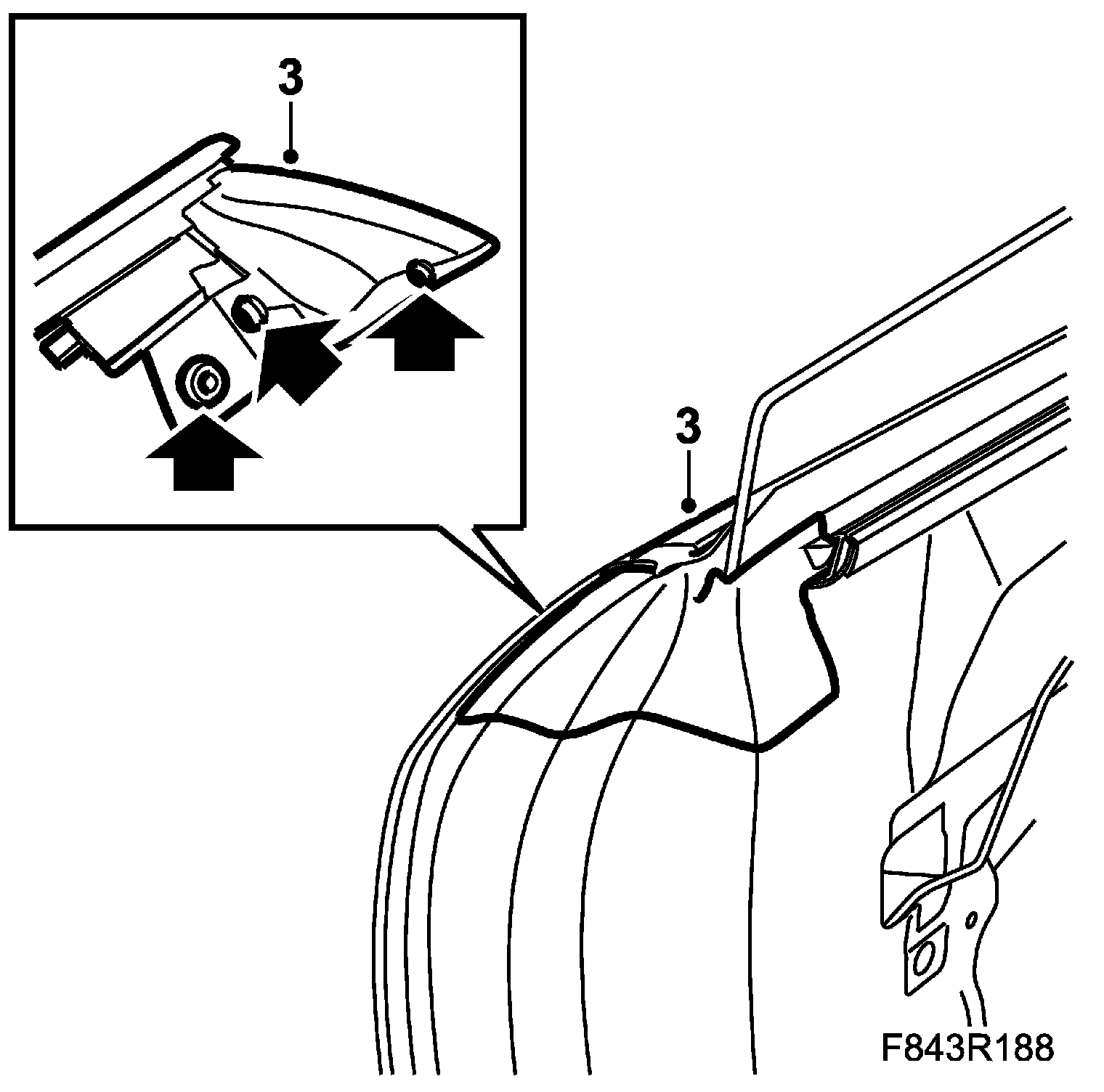 3

3

F843R188