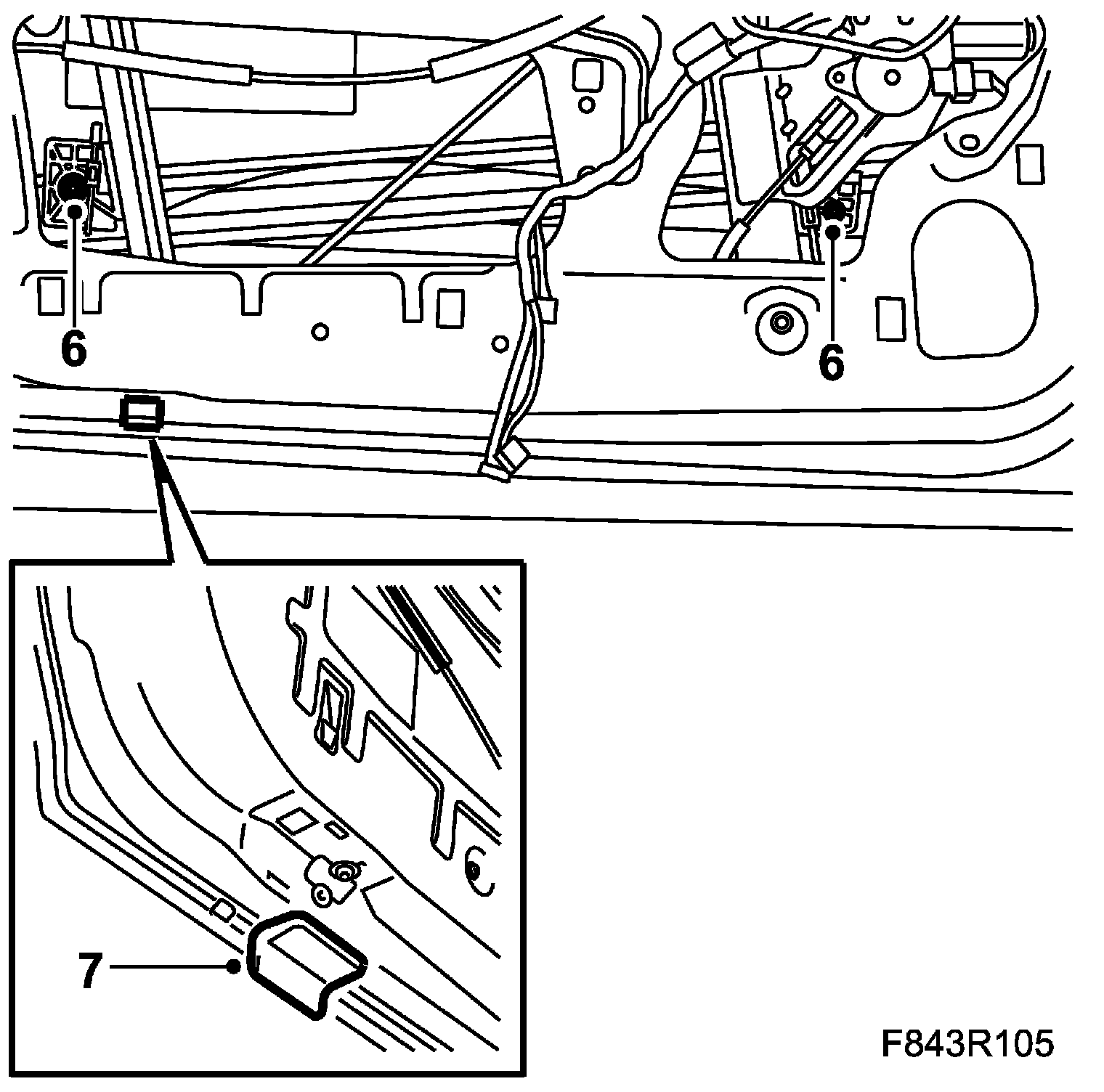 6
6
7
F843R105