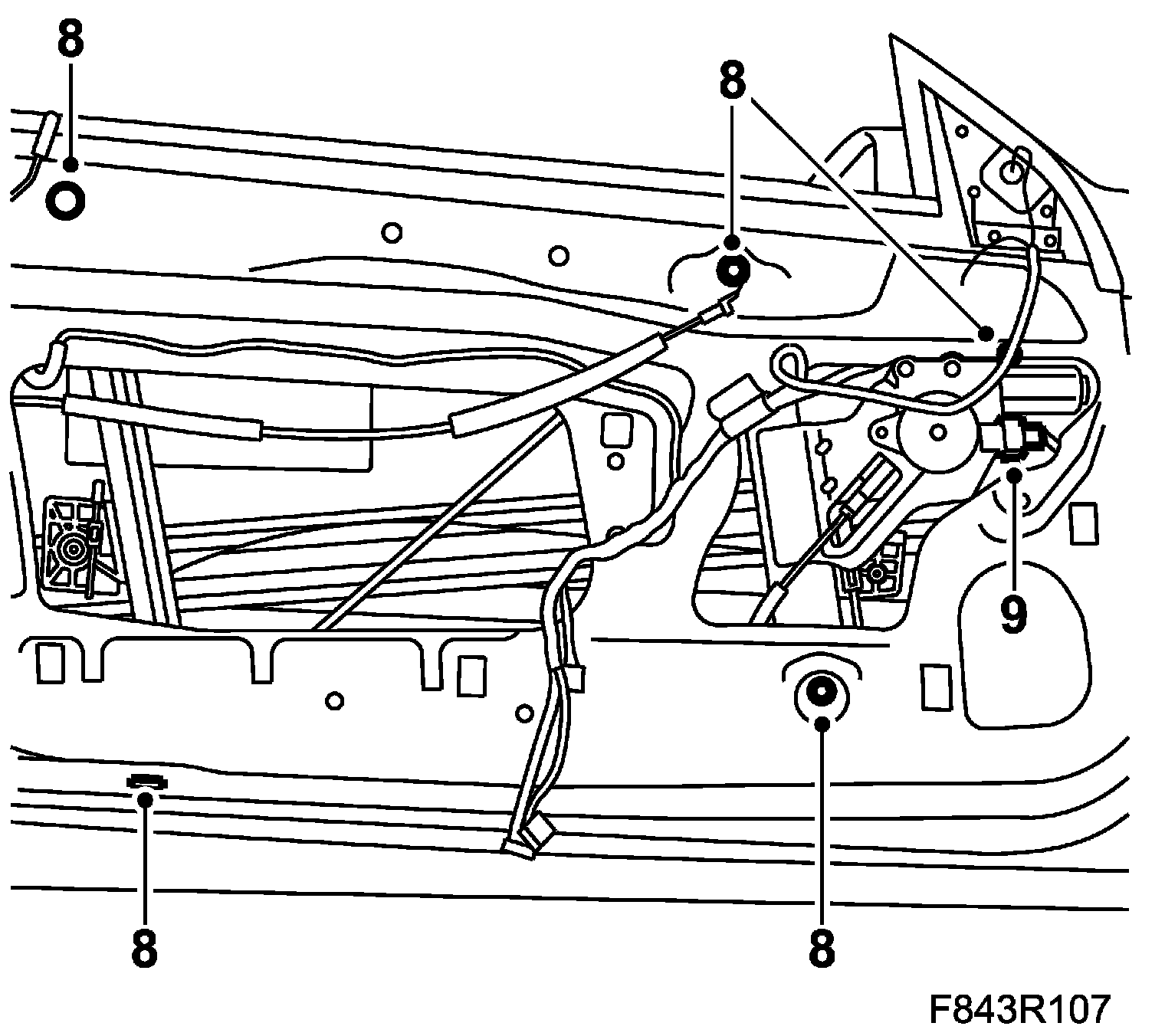 8
8
9
8
8
F843R107