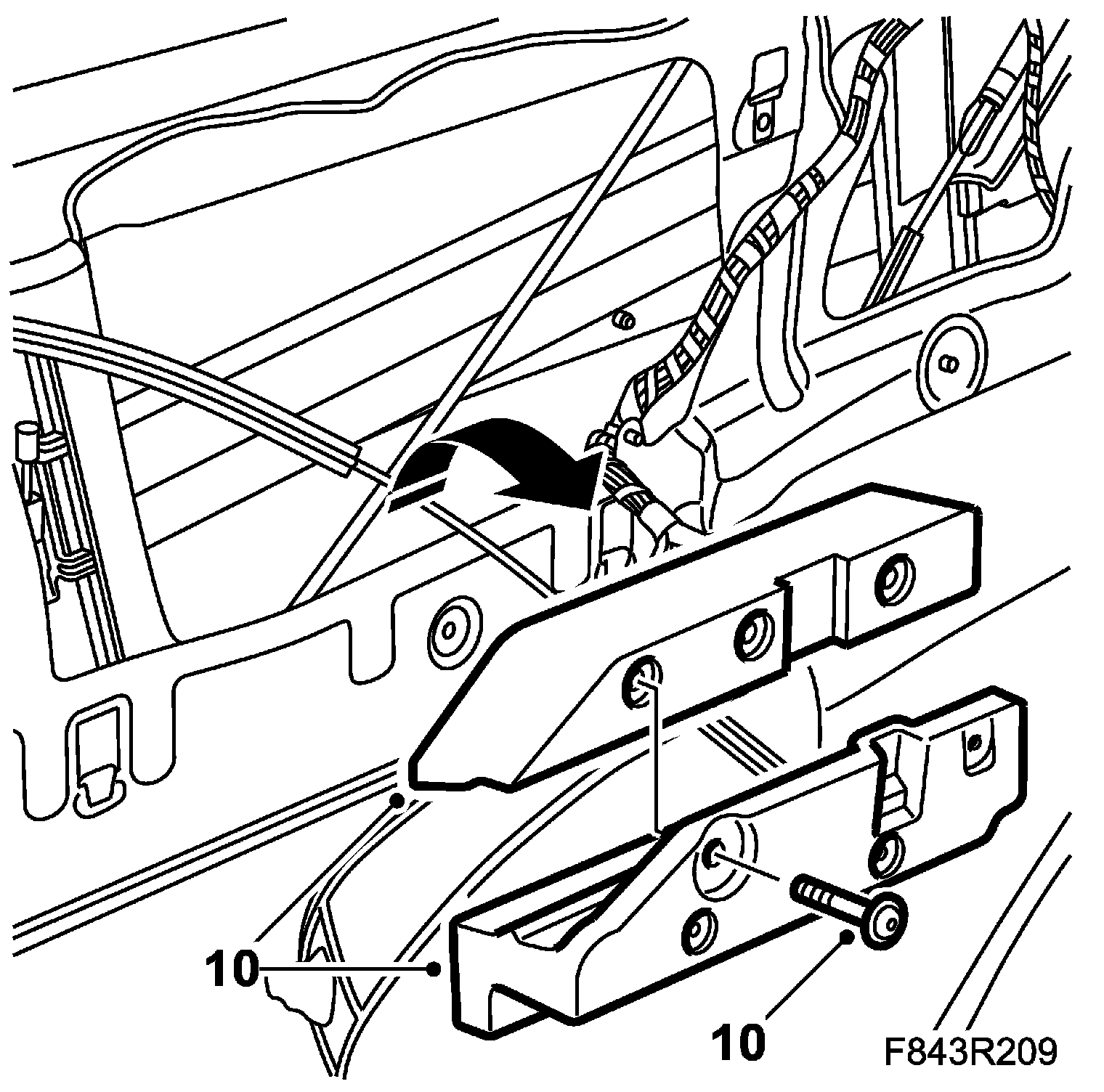 10

10

F843R209