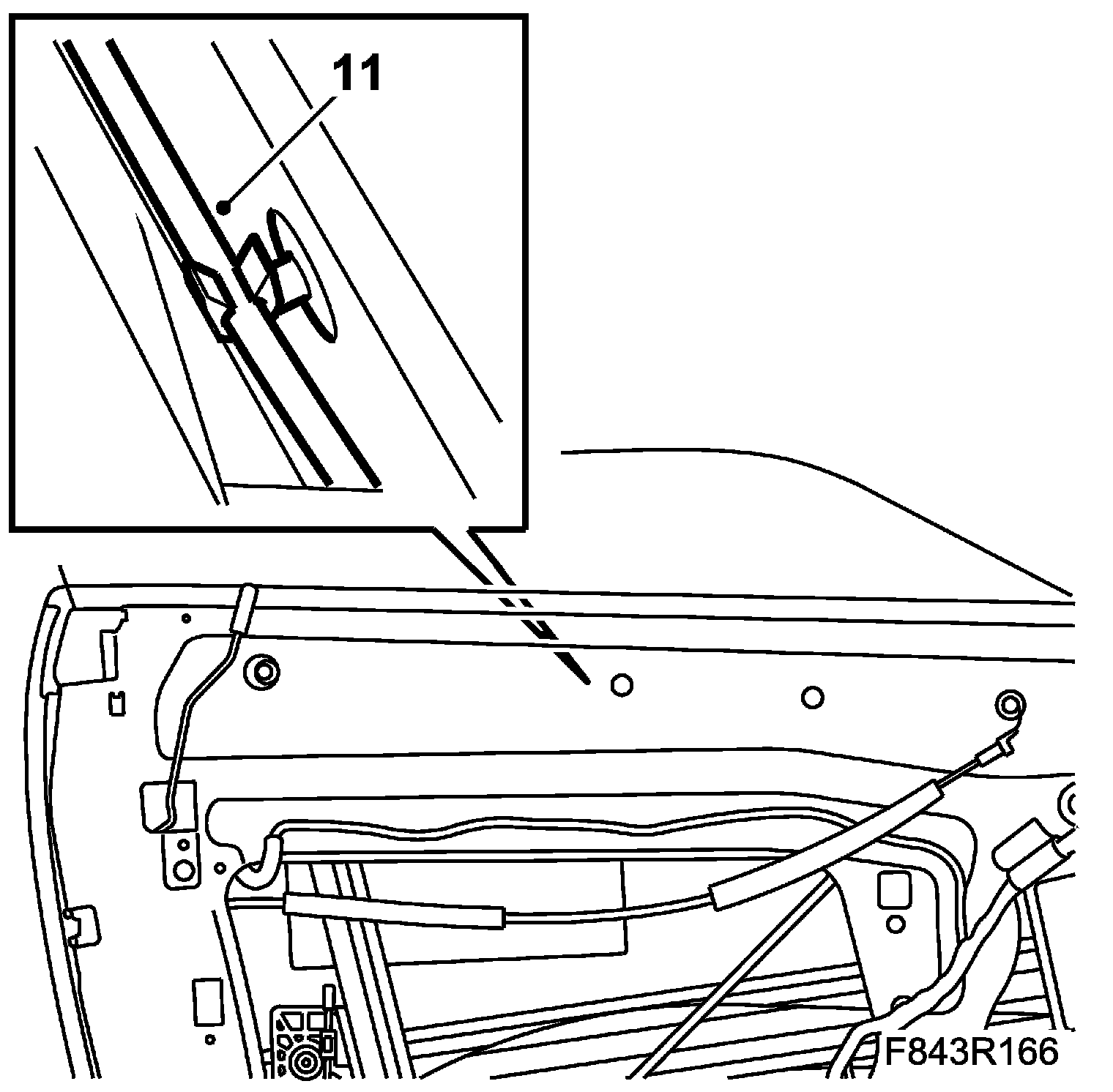 11

F843R166