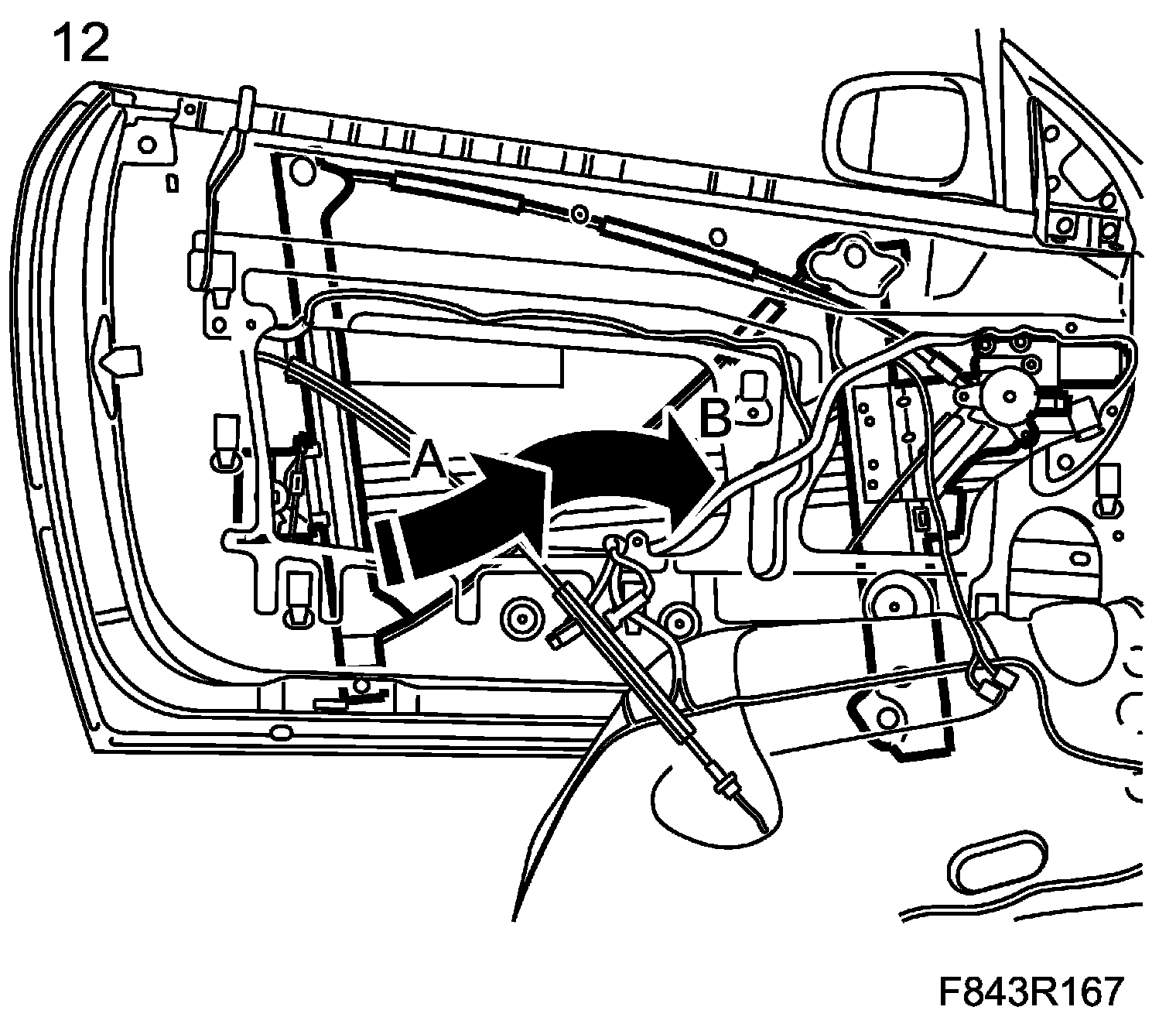 12

A

B

F843R167