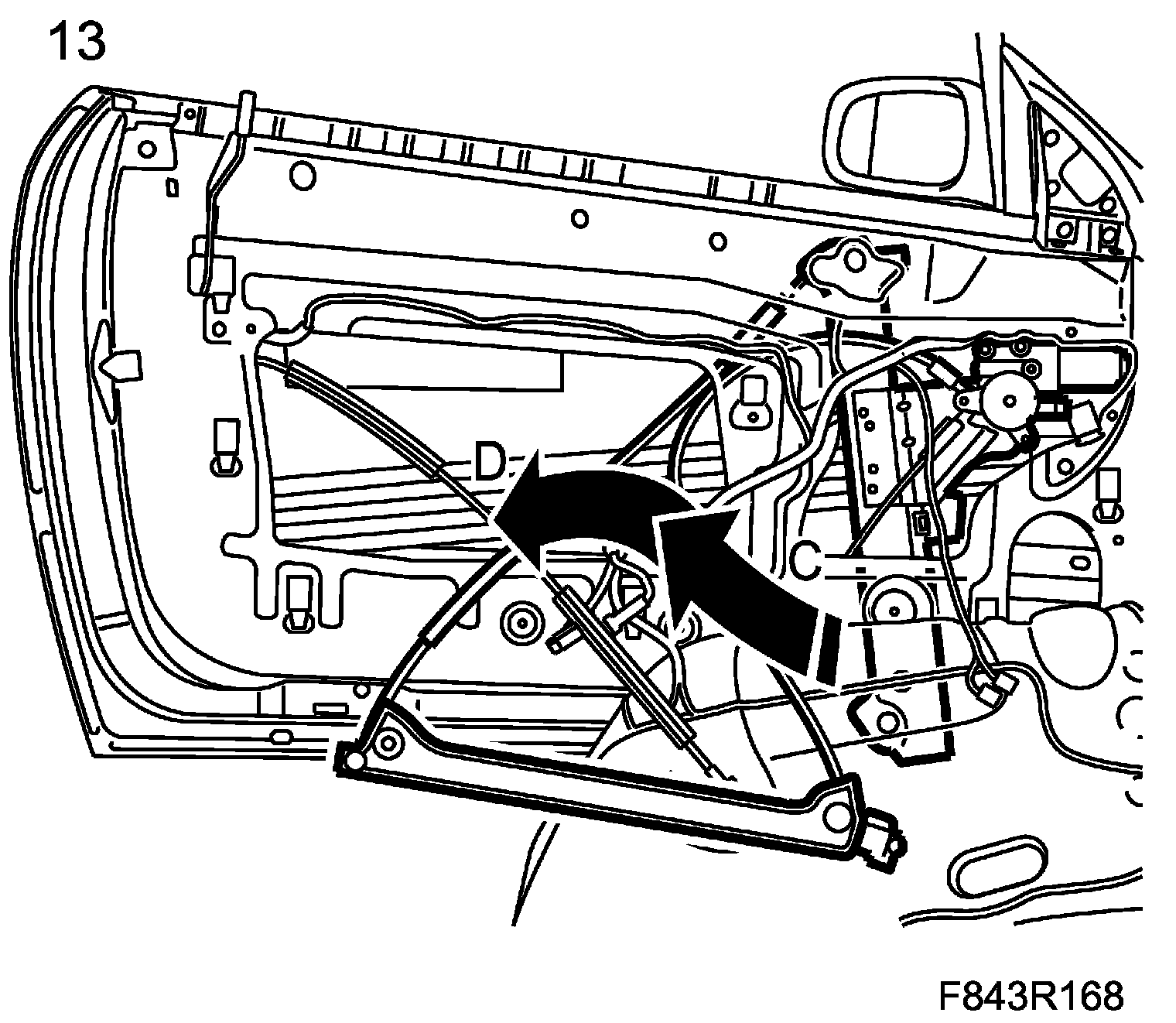 13

D

C

F843R168