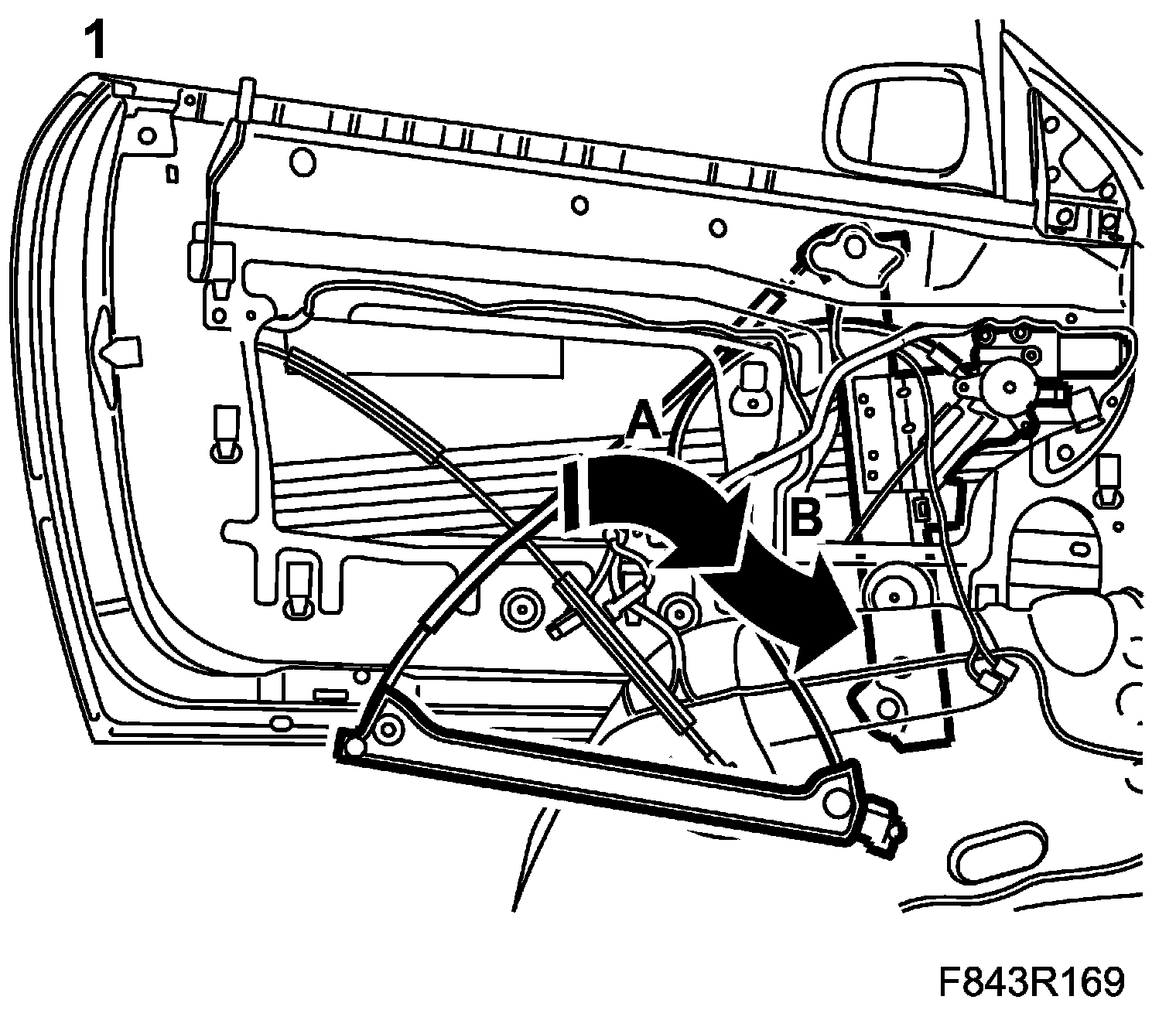 1

A

B

F843R169