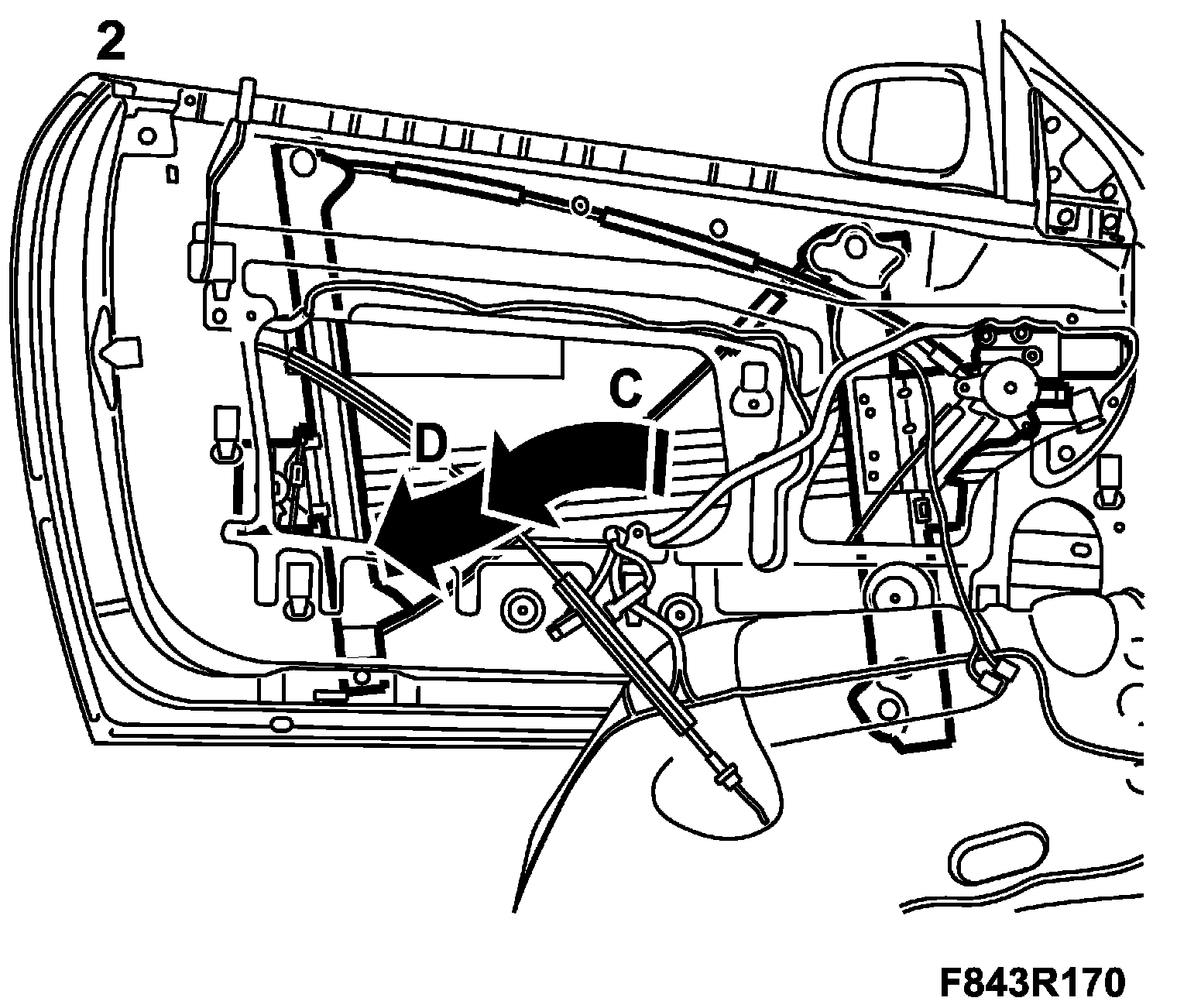 2

C

D

F843R170