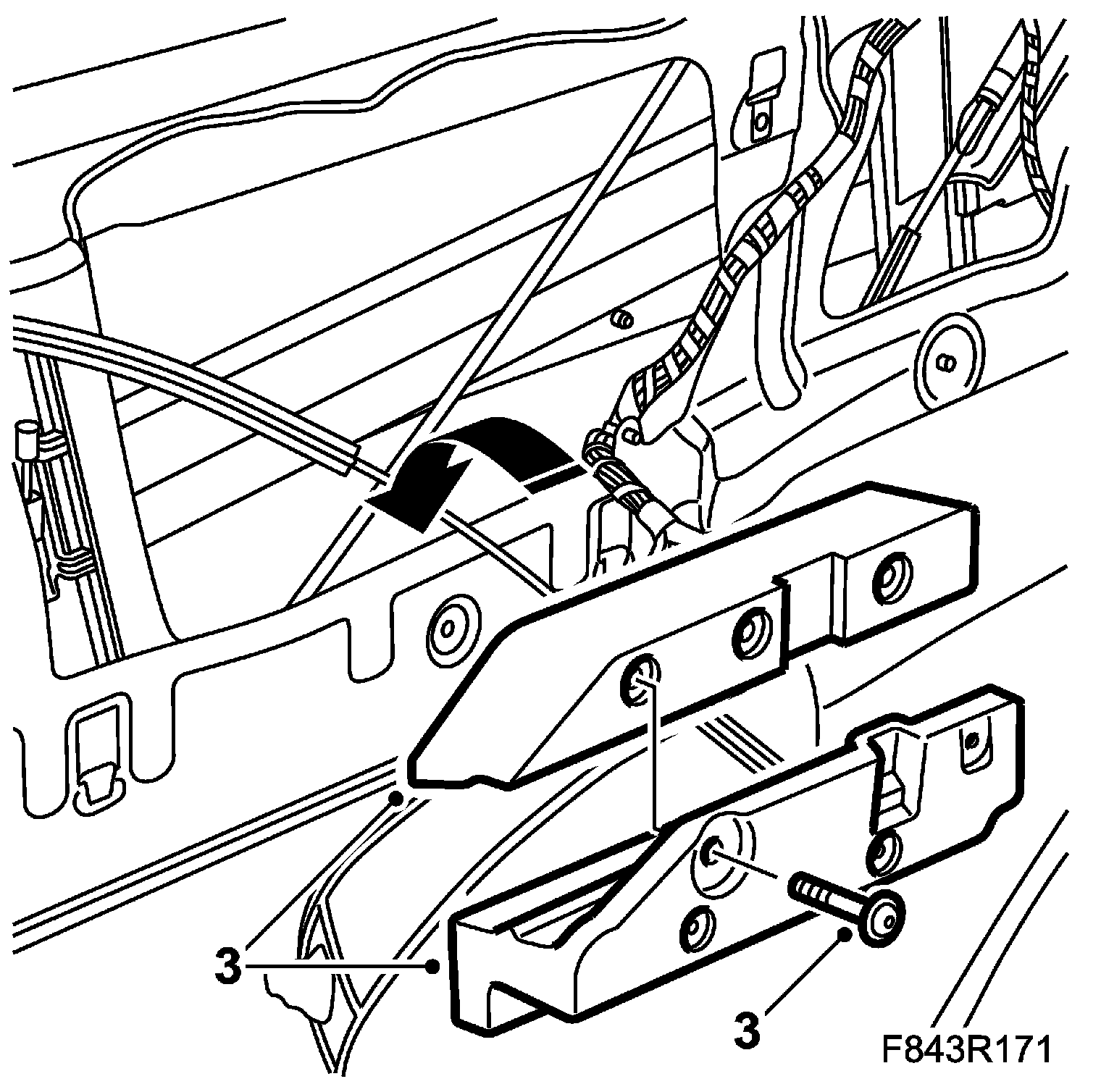 3
3
F843R171