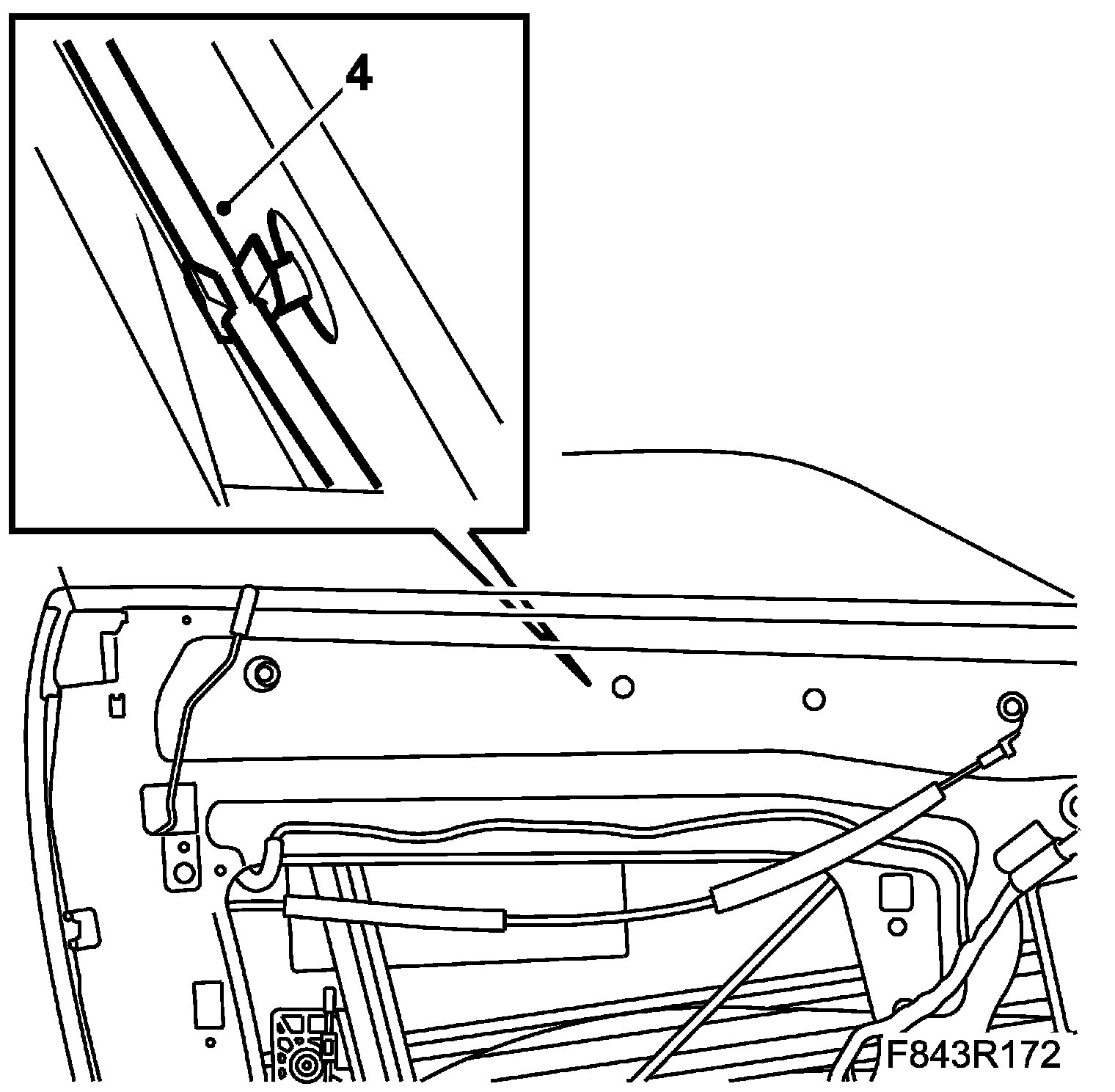 4

F843R172