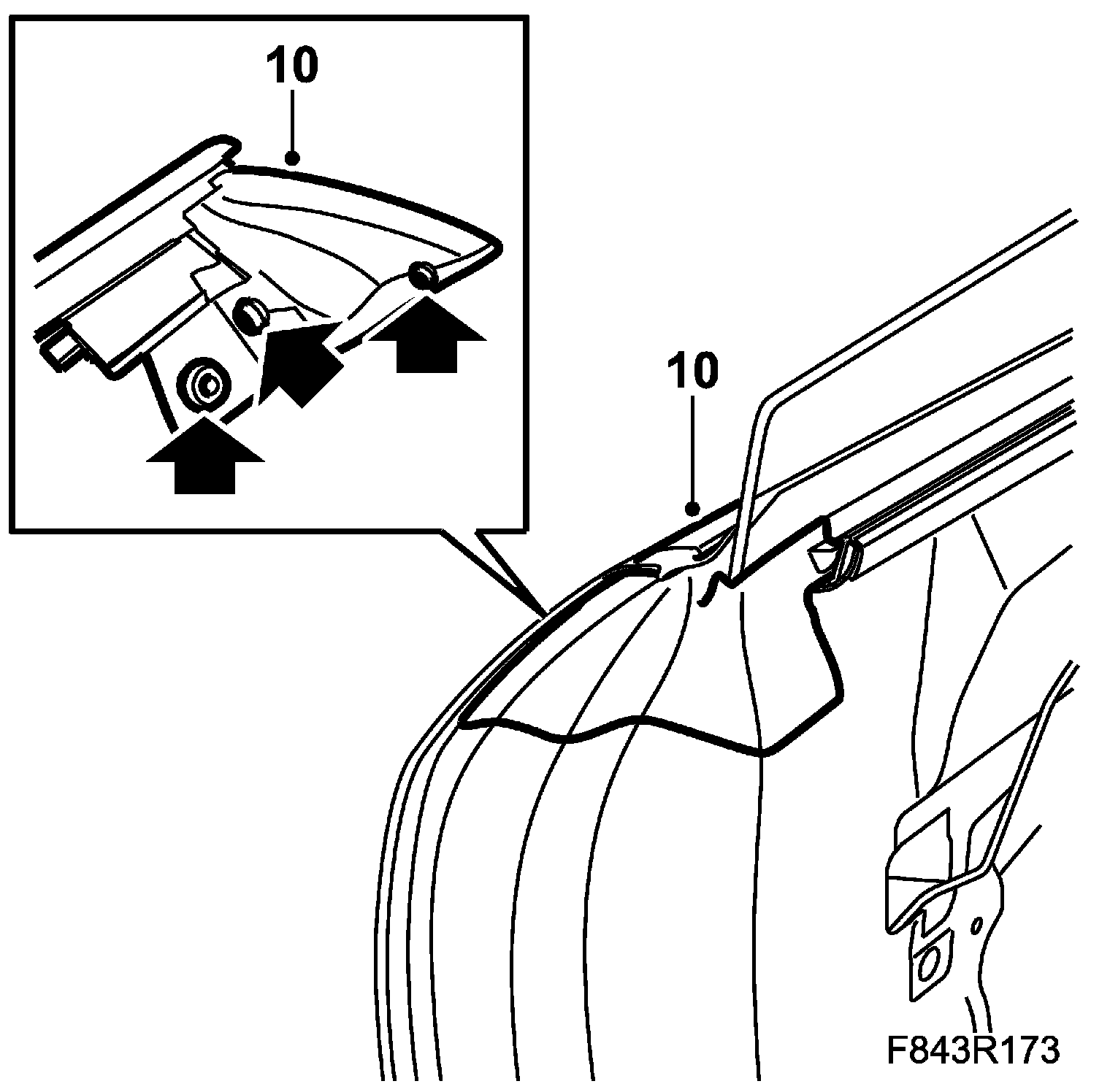 10

10

F843R173