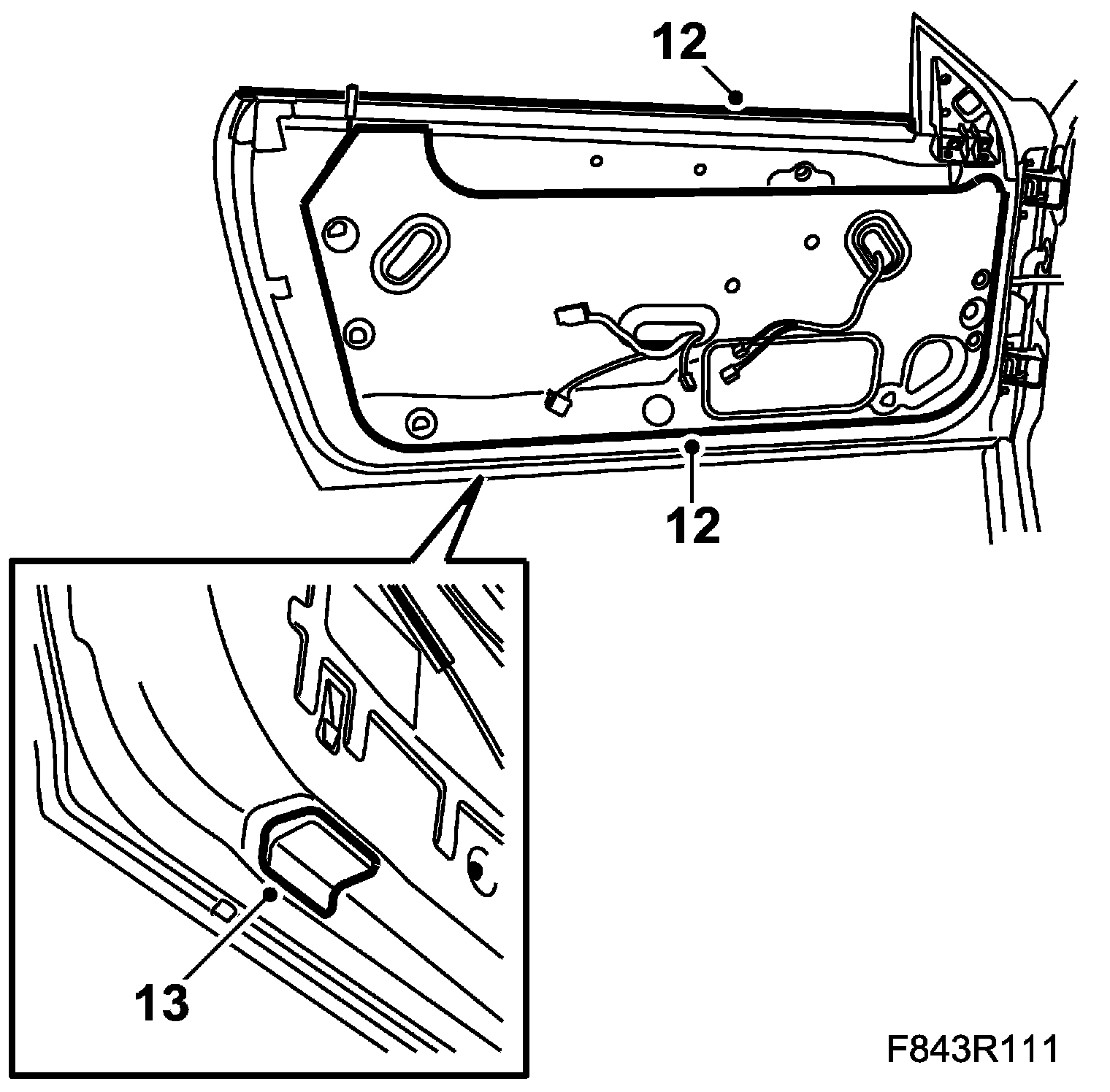 12

12

13

F843R111