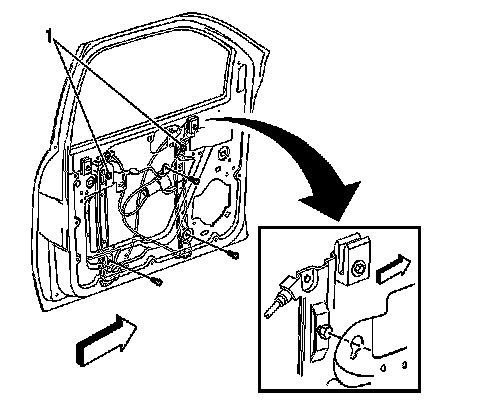 1