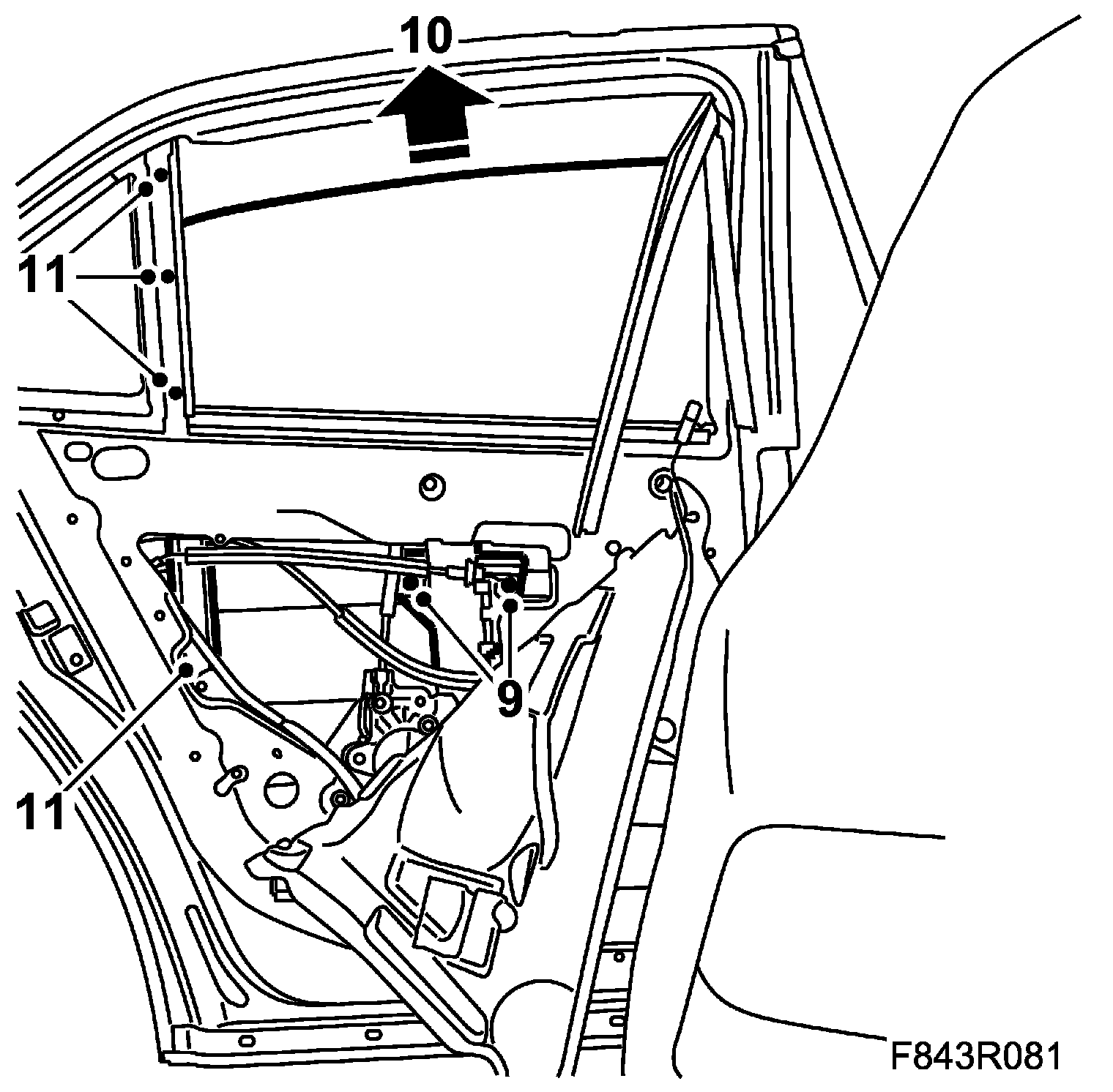 10

11

9

11

F843R081