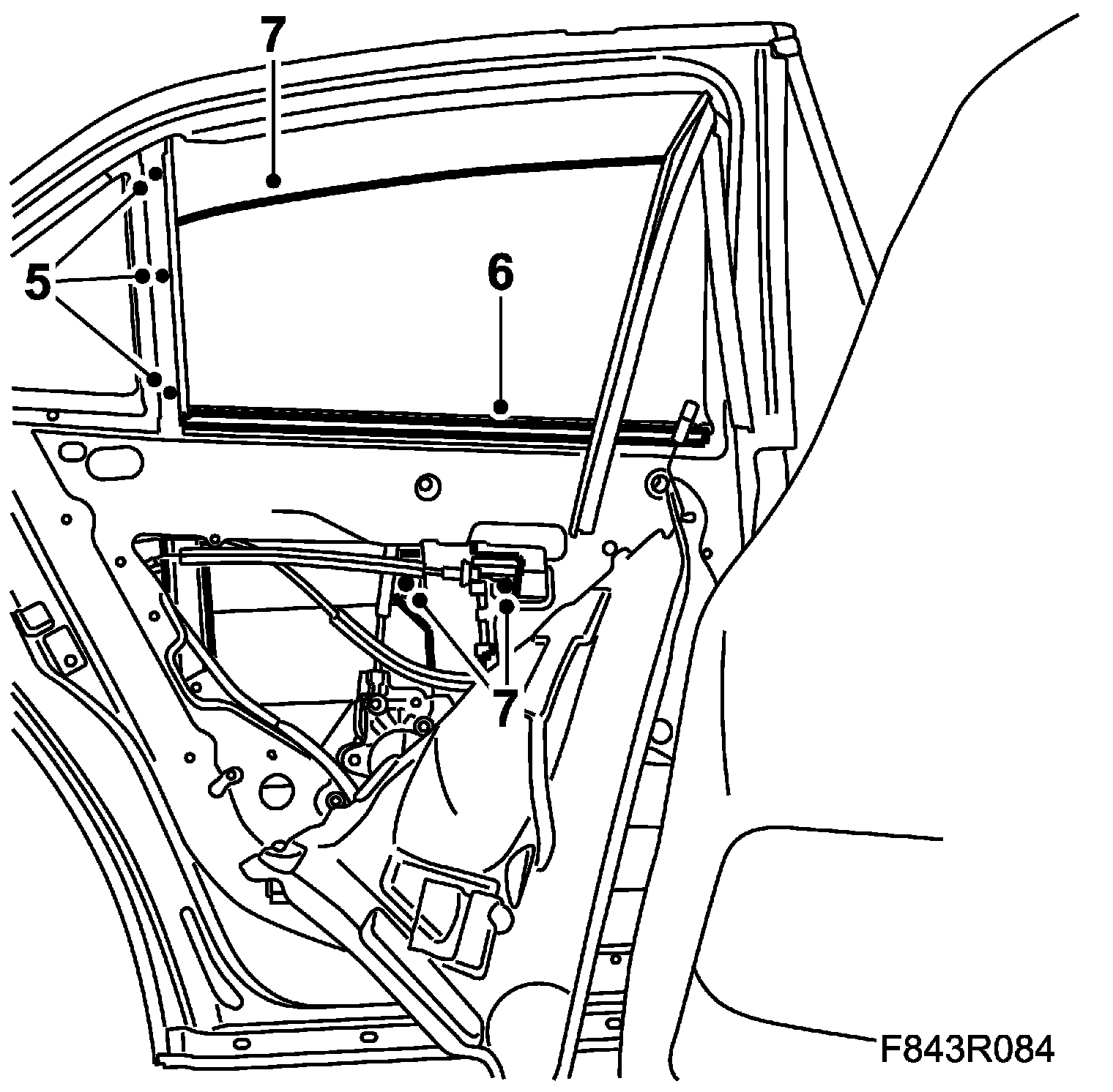 7
5
6
7
F843R084