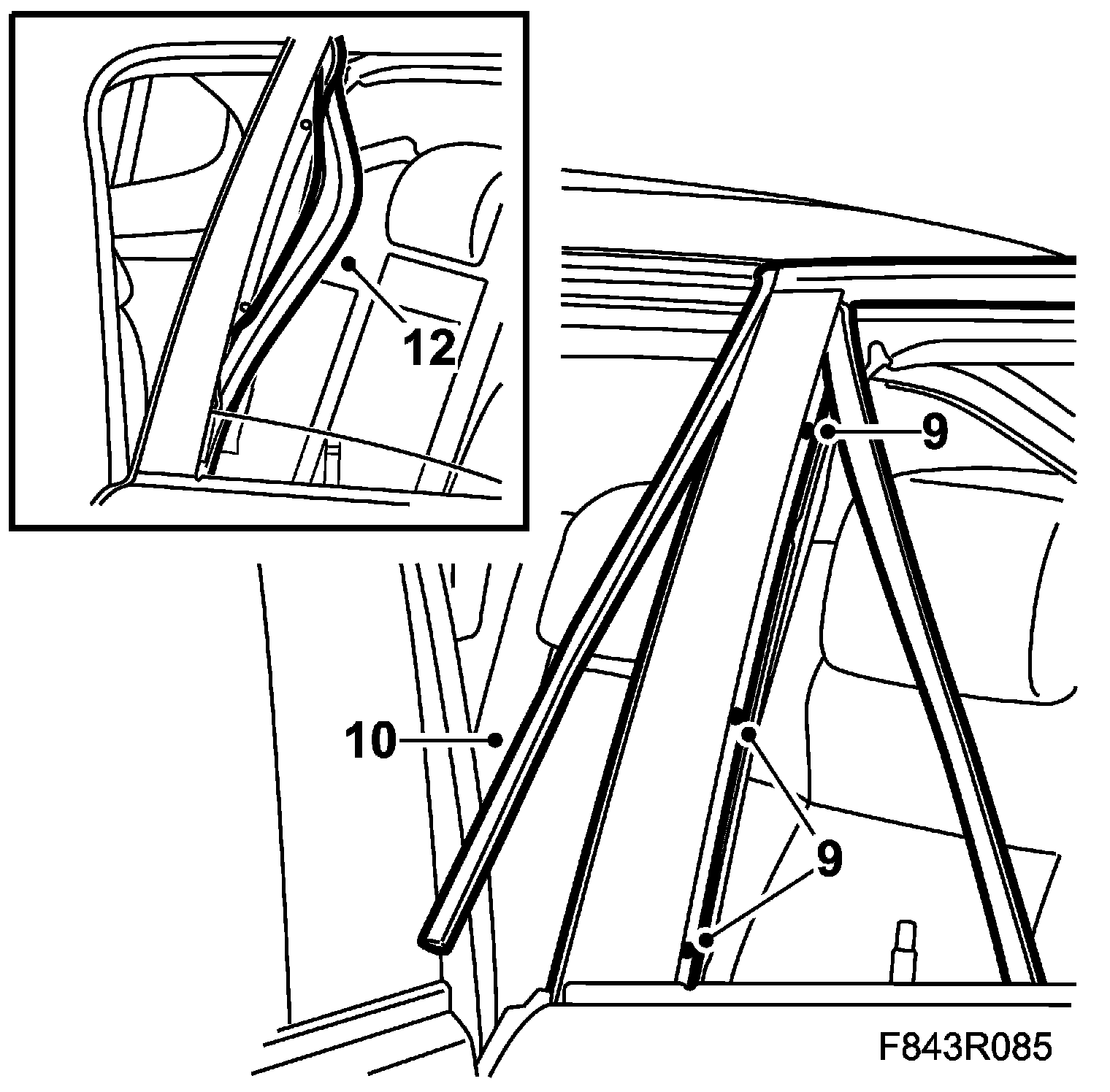 12

9

10

9

F843R085