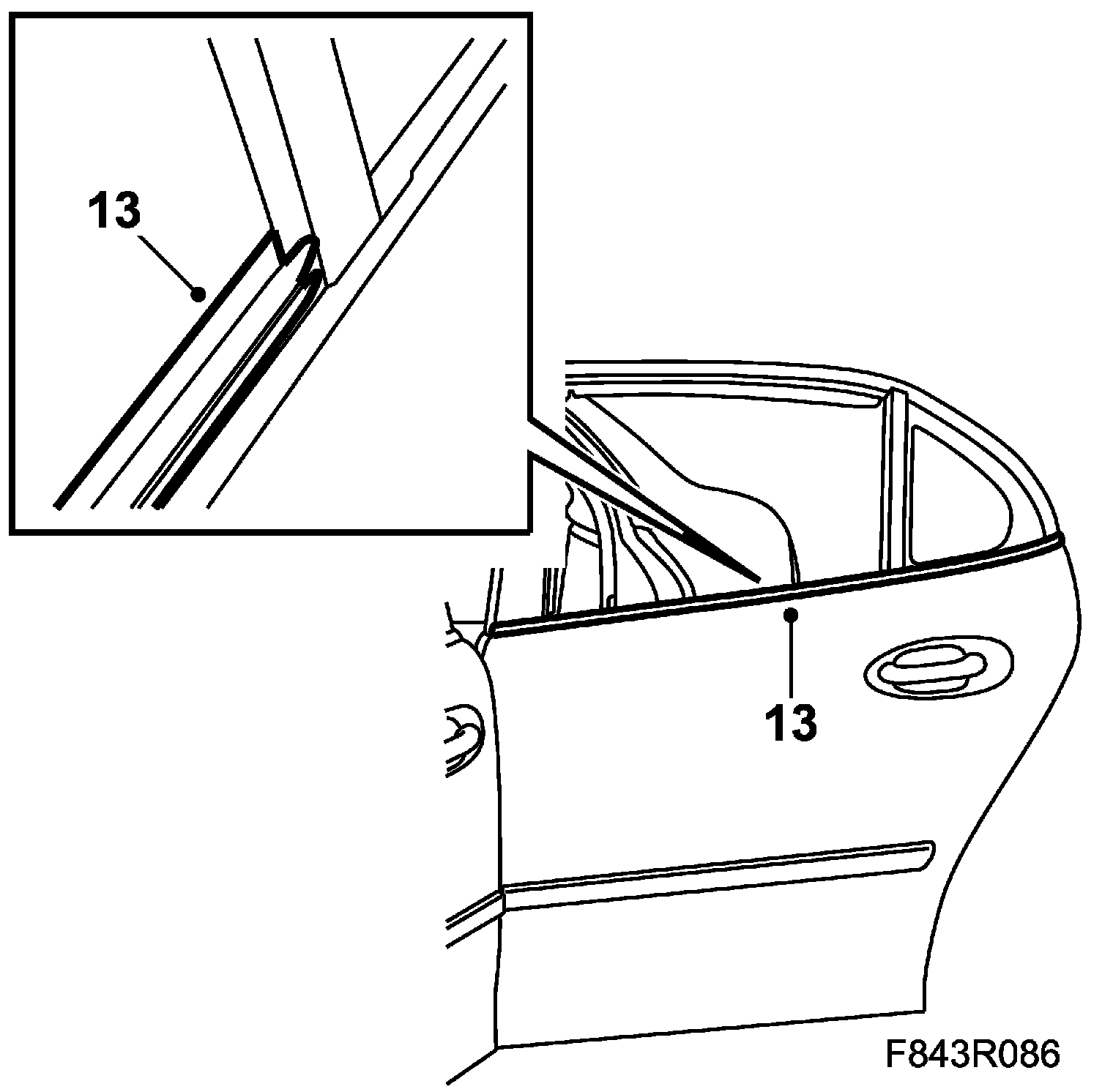 13

13

F843R086