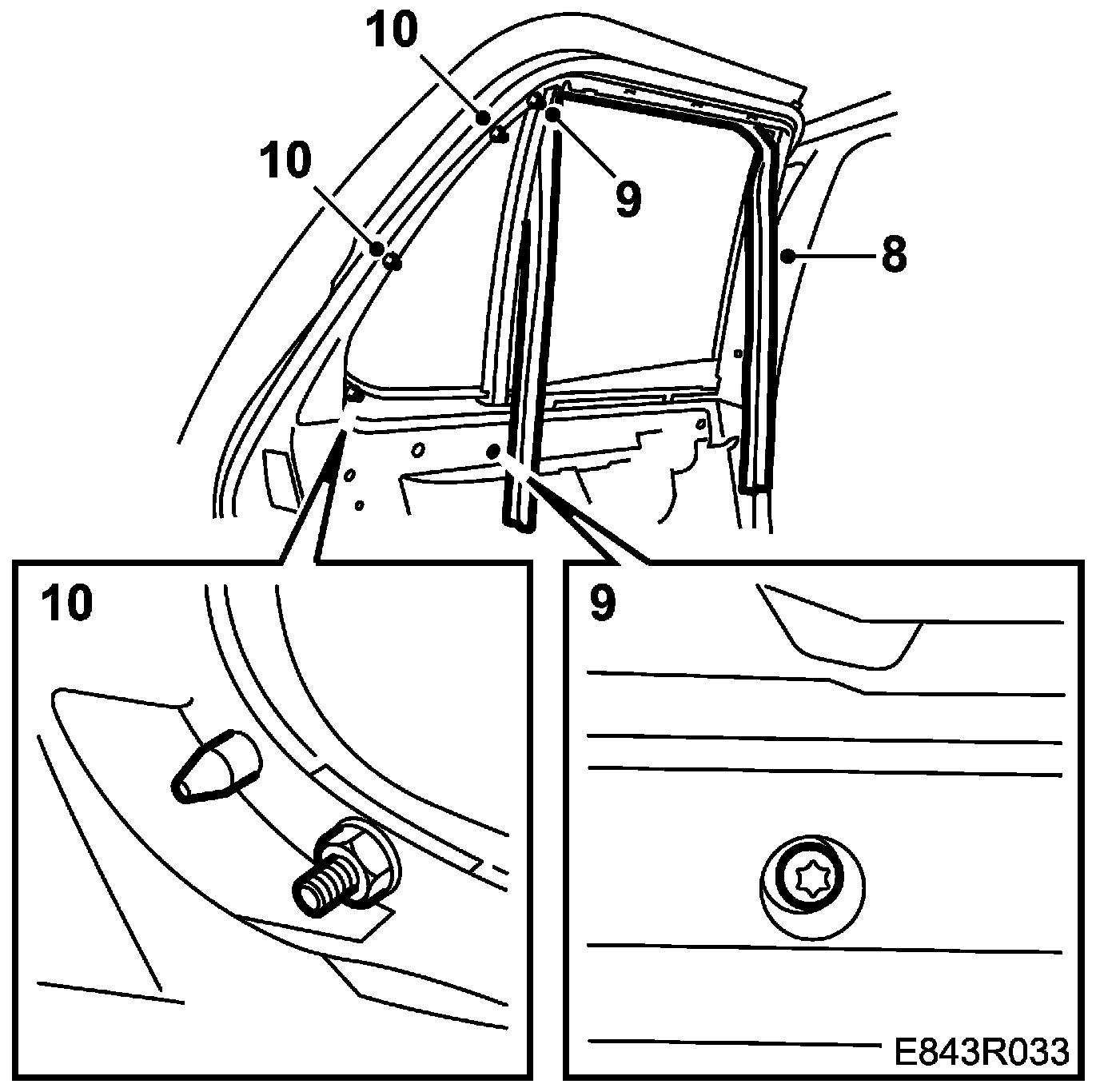 10

10

9

8

10

9

E843R033