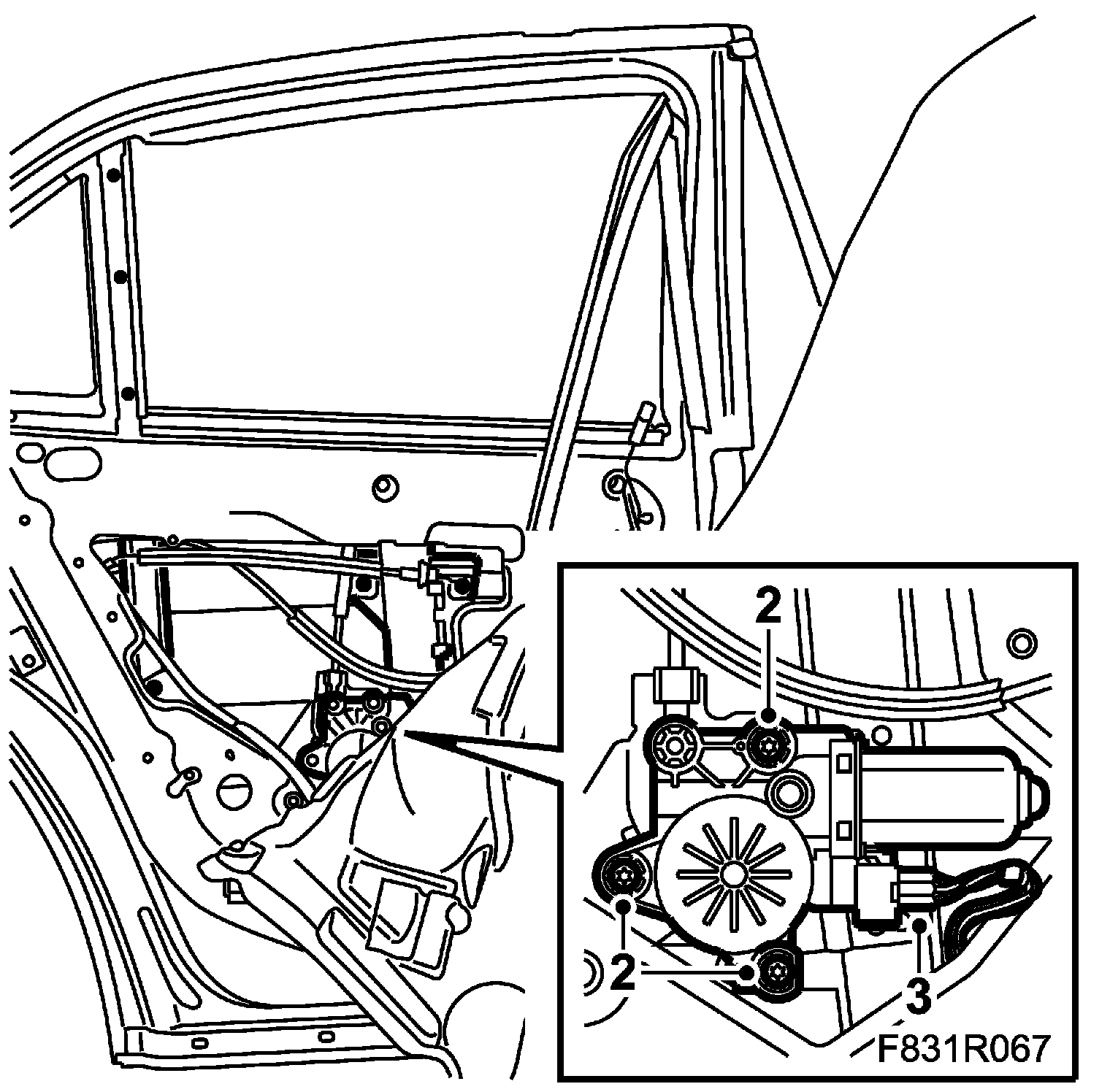 2
2
3
F831R067