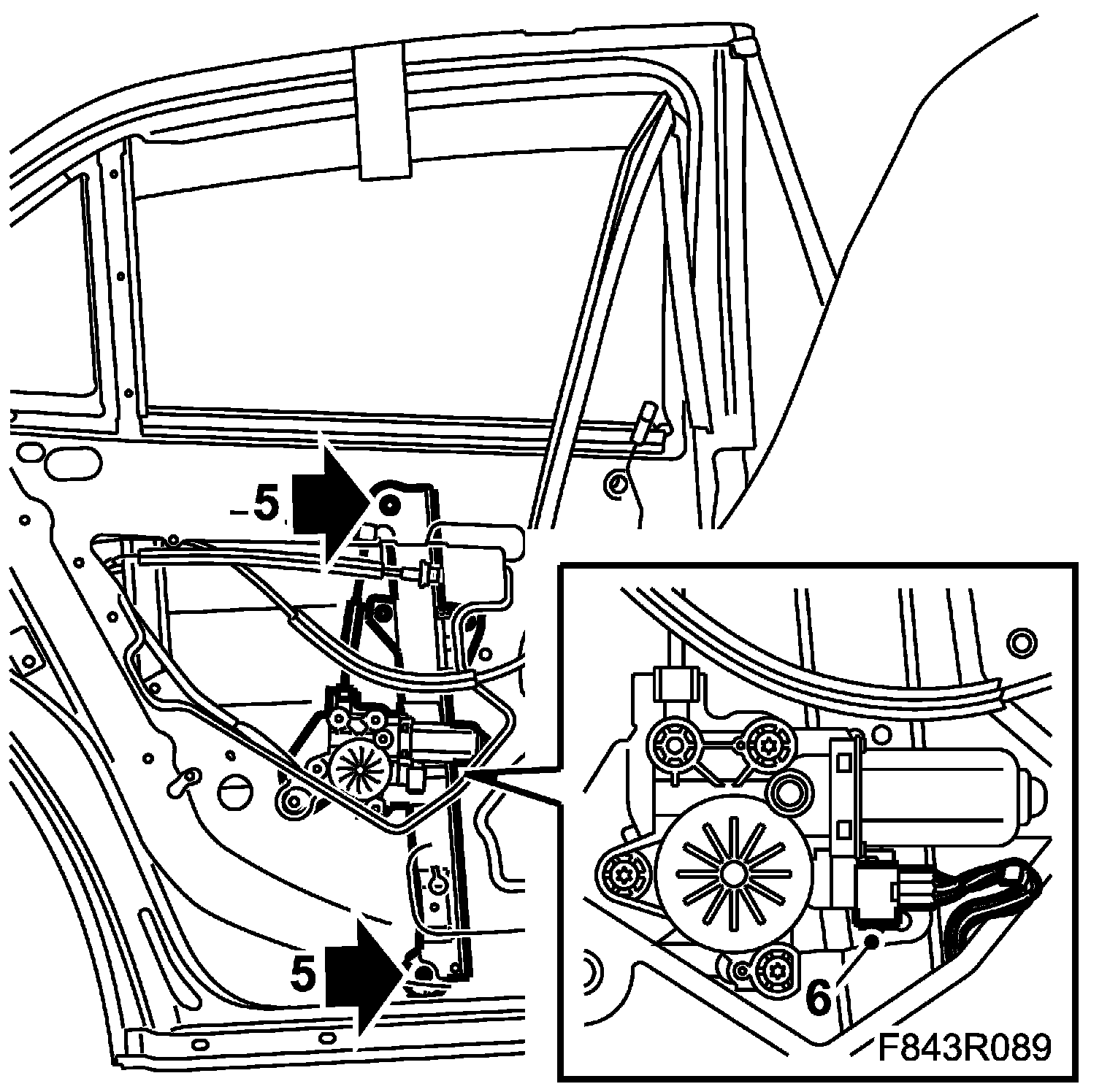 5
5
6
F843R089