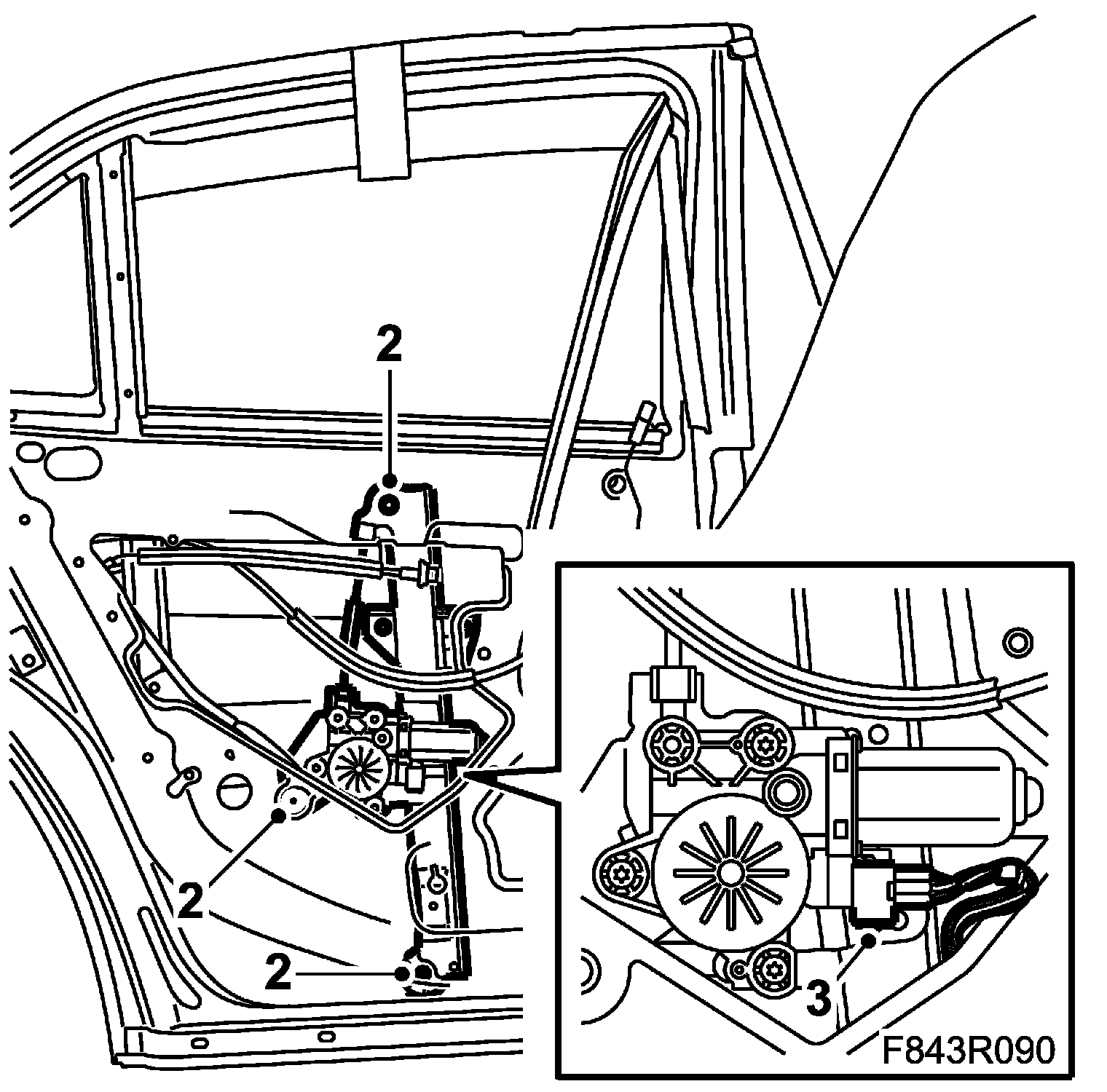 2
2
2
3
F843R090