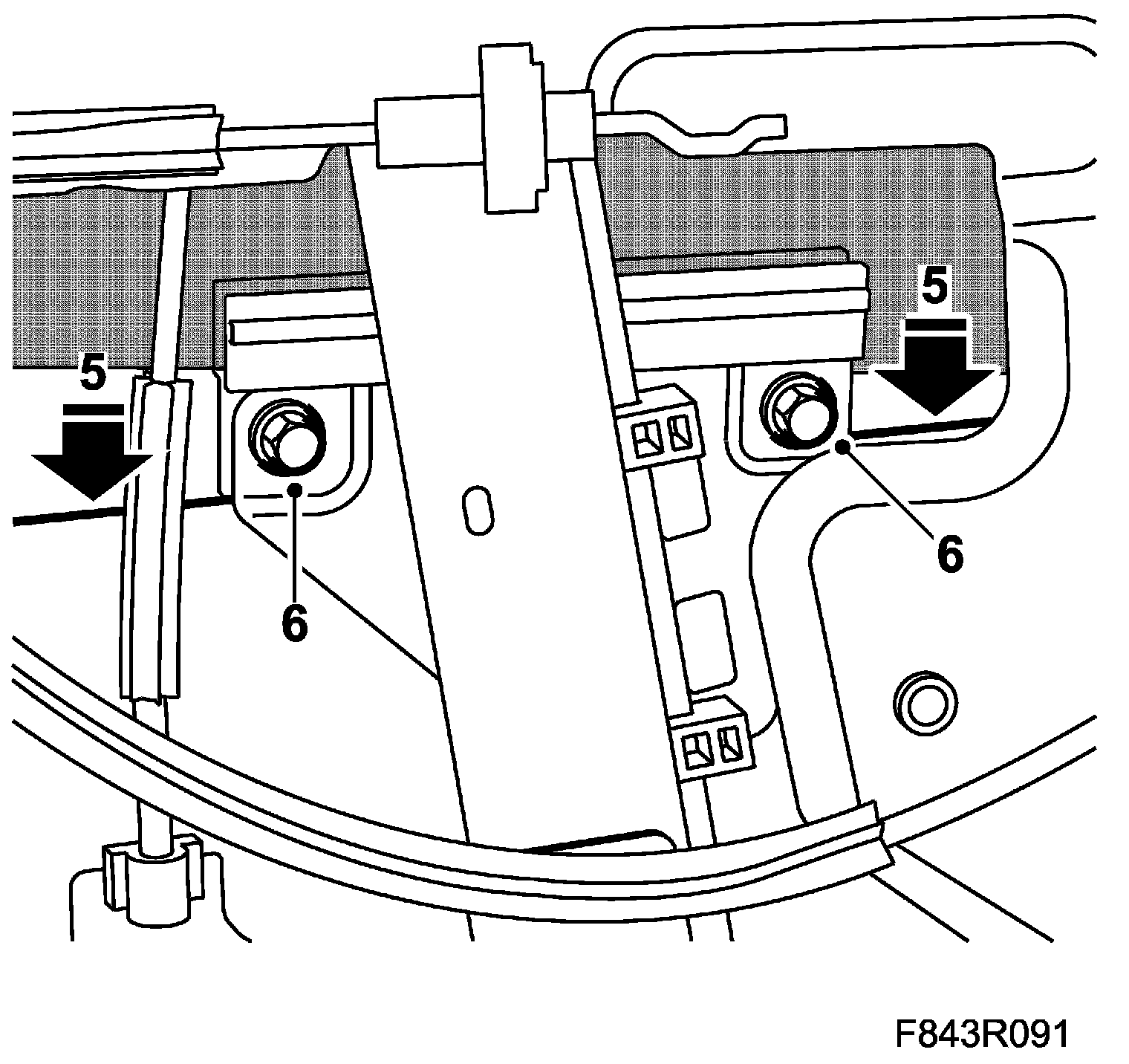 5
5
6
6
F843R091