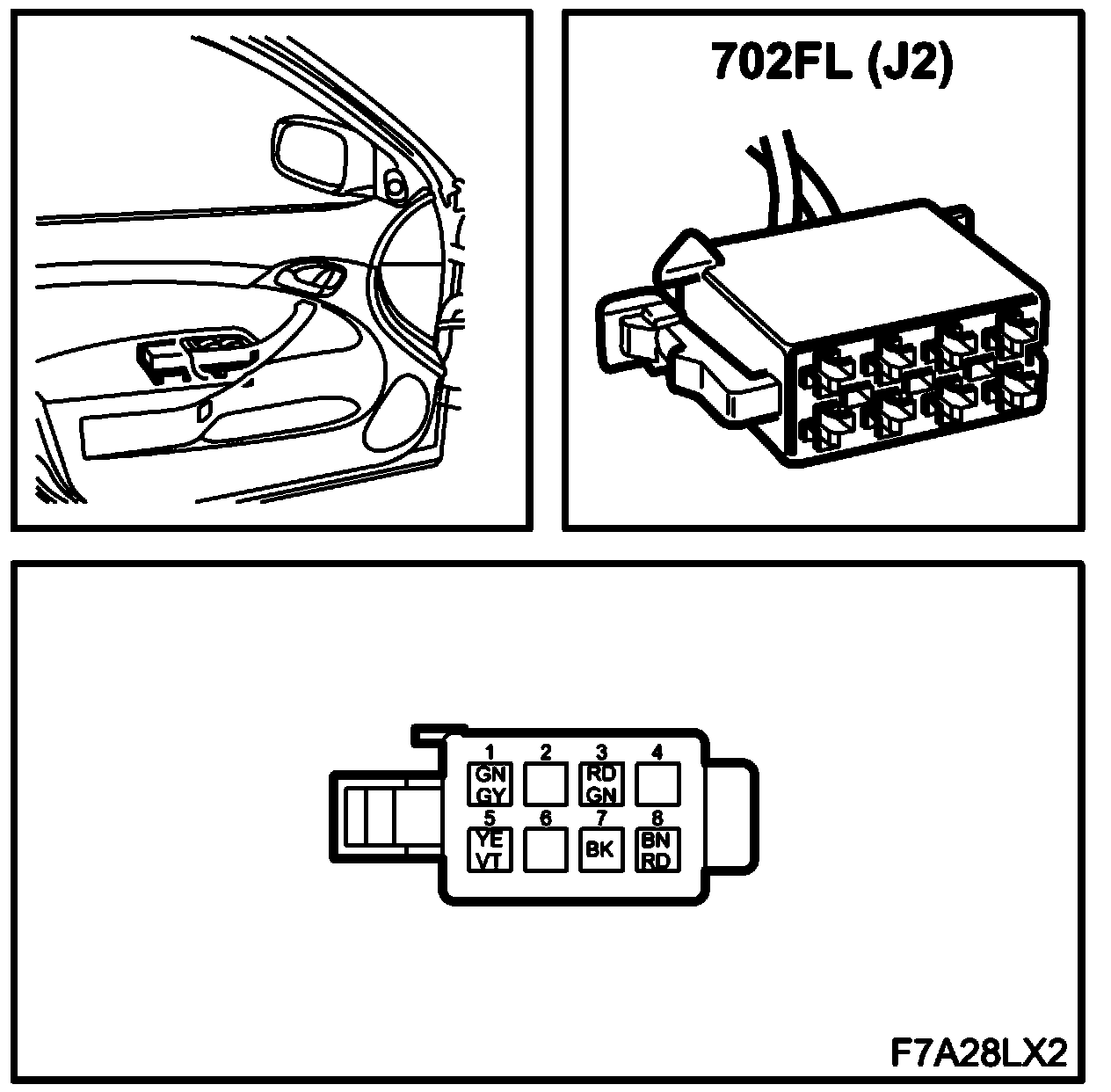 702FL (J2)

1 GN GY
2
3 RD GN
4
5 YE VT
6
7 BK
8 BN RD

F7A28LX2