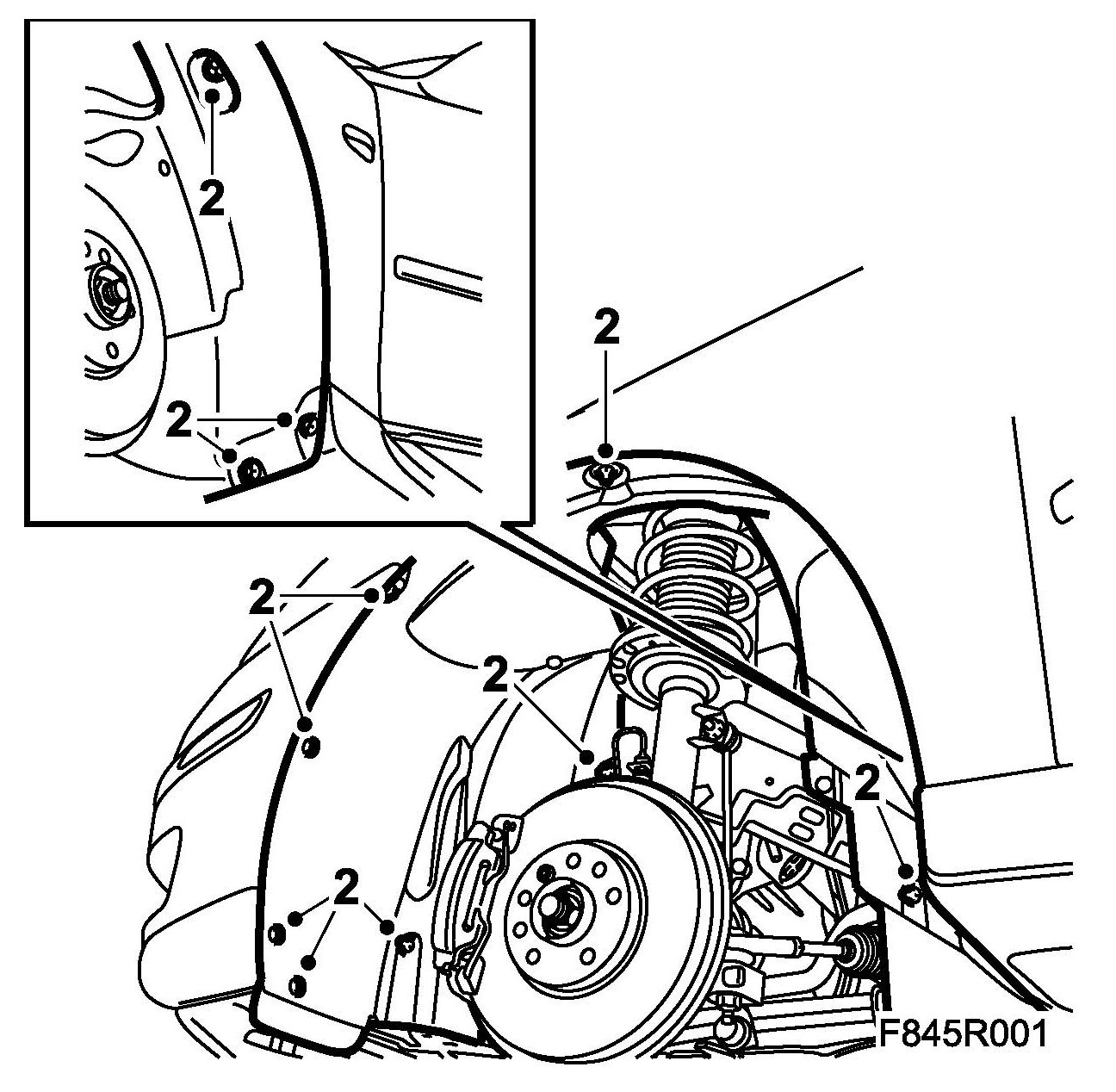 2
2
2
2
2
2
2
F845R001