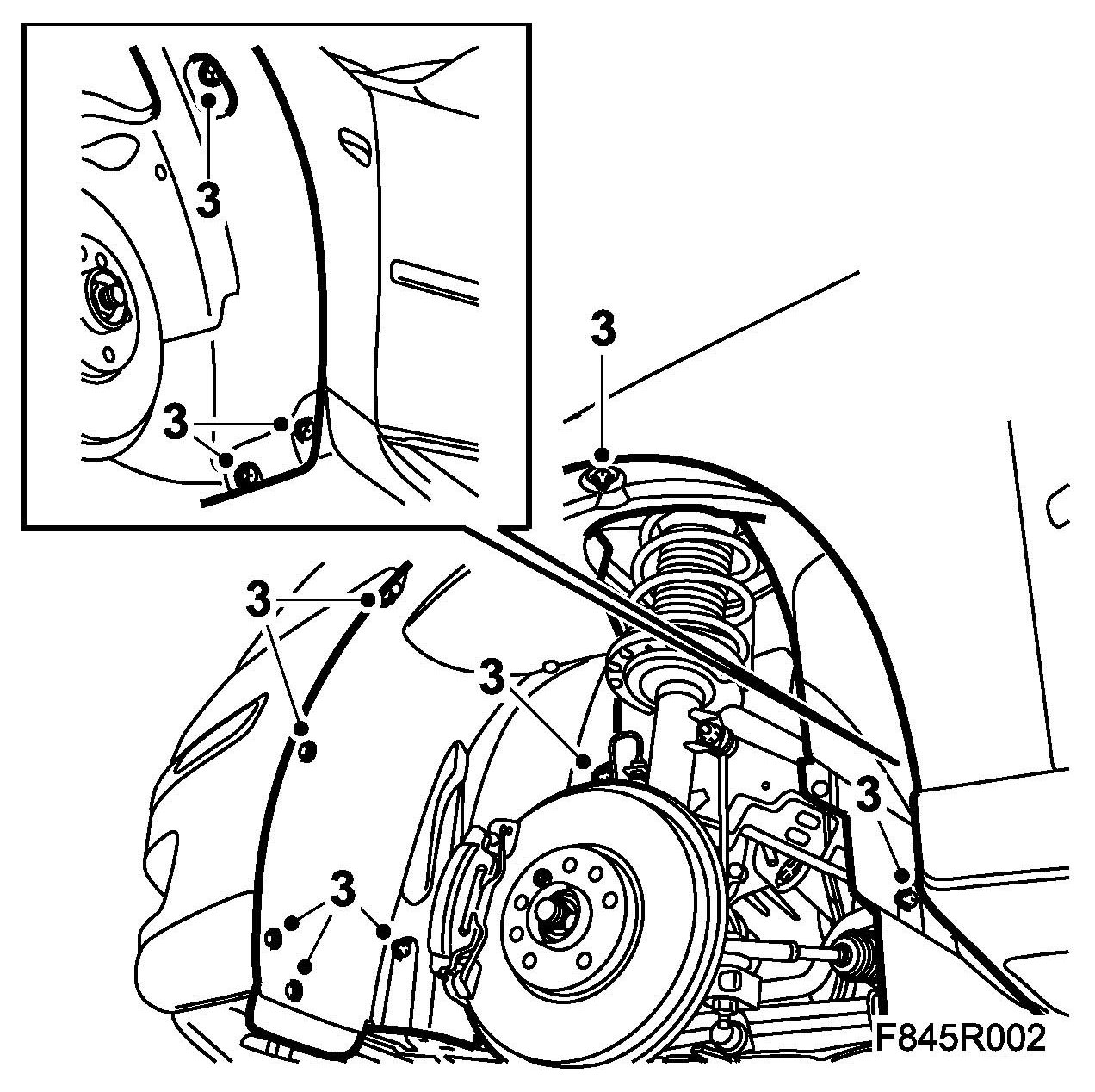 3
3
3
3
3
3
3
F845R002