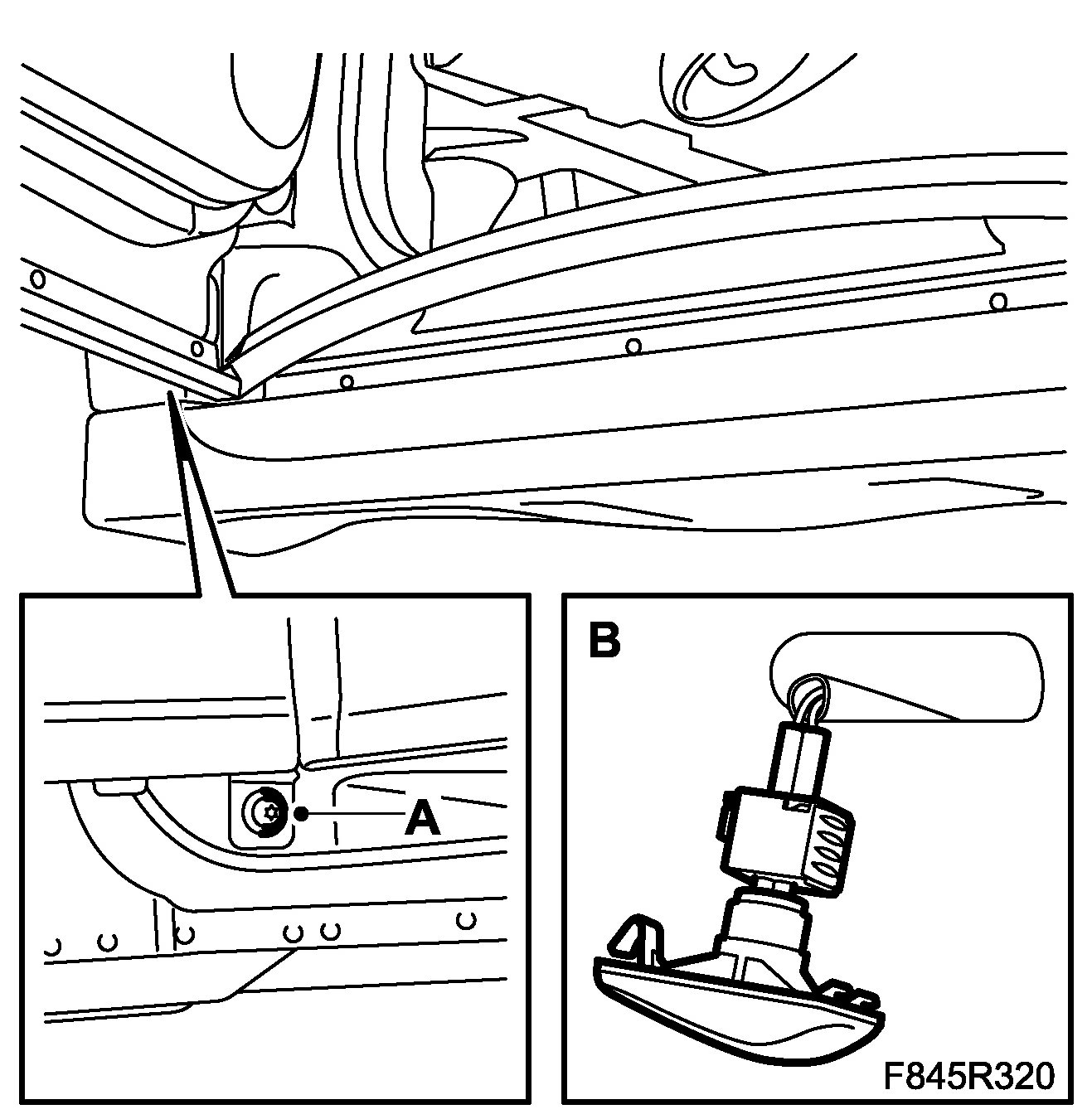 A

B

F845R320