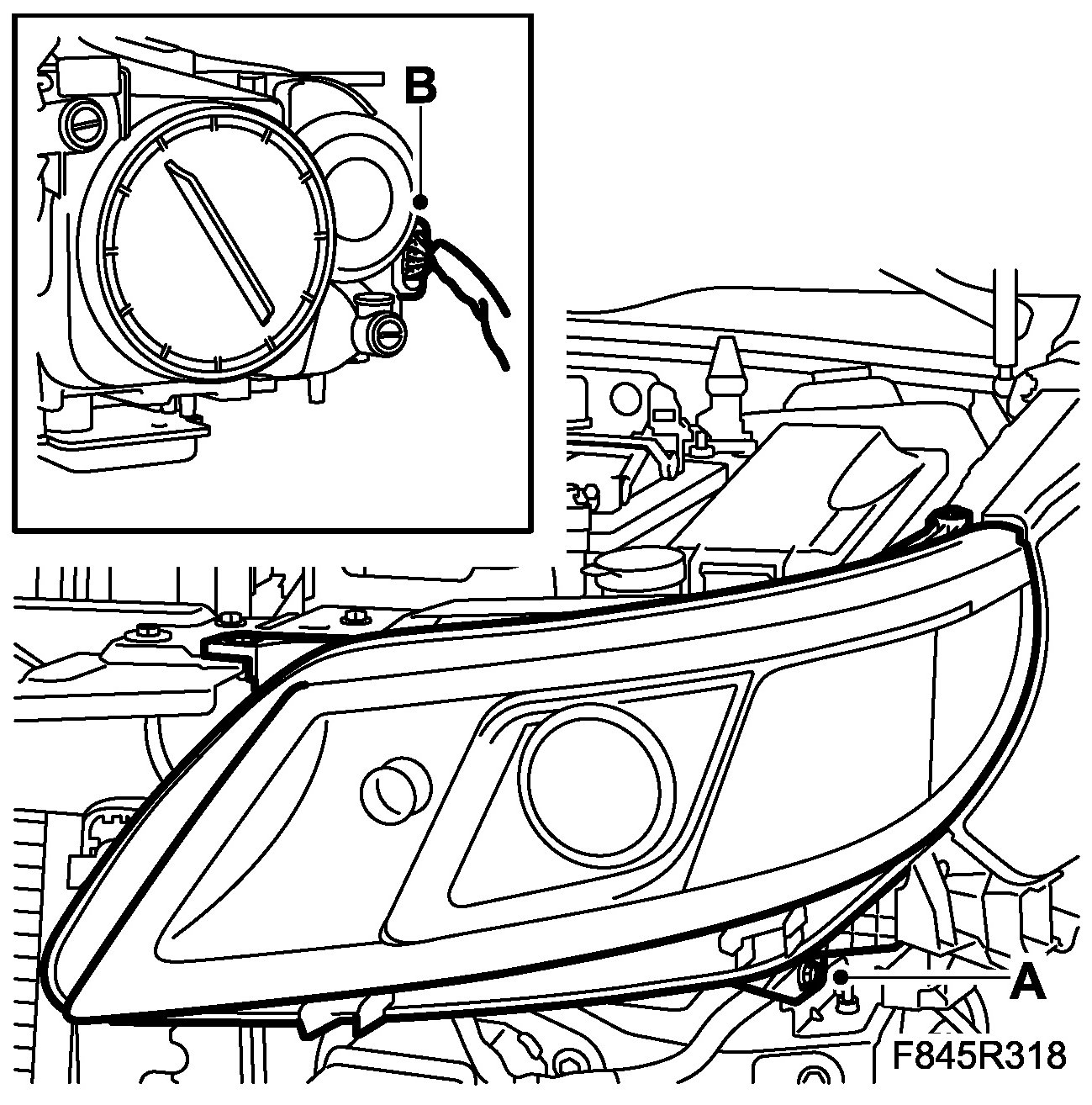 B

A

F845R318