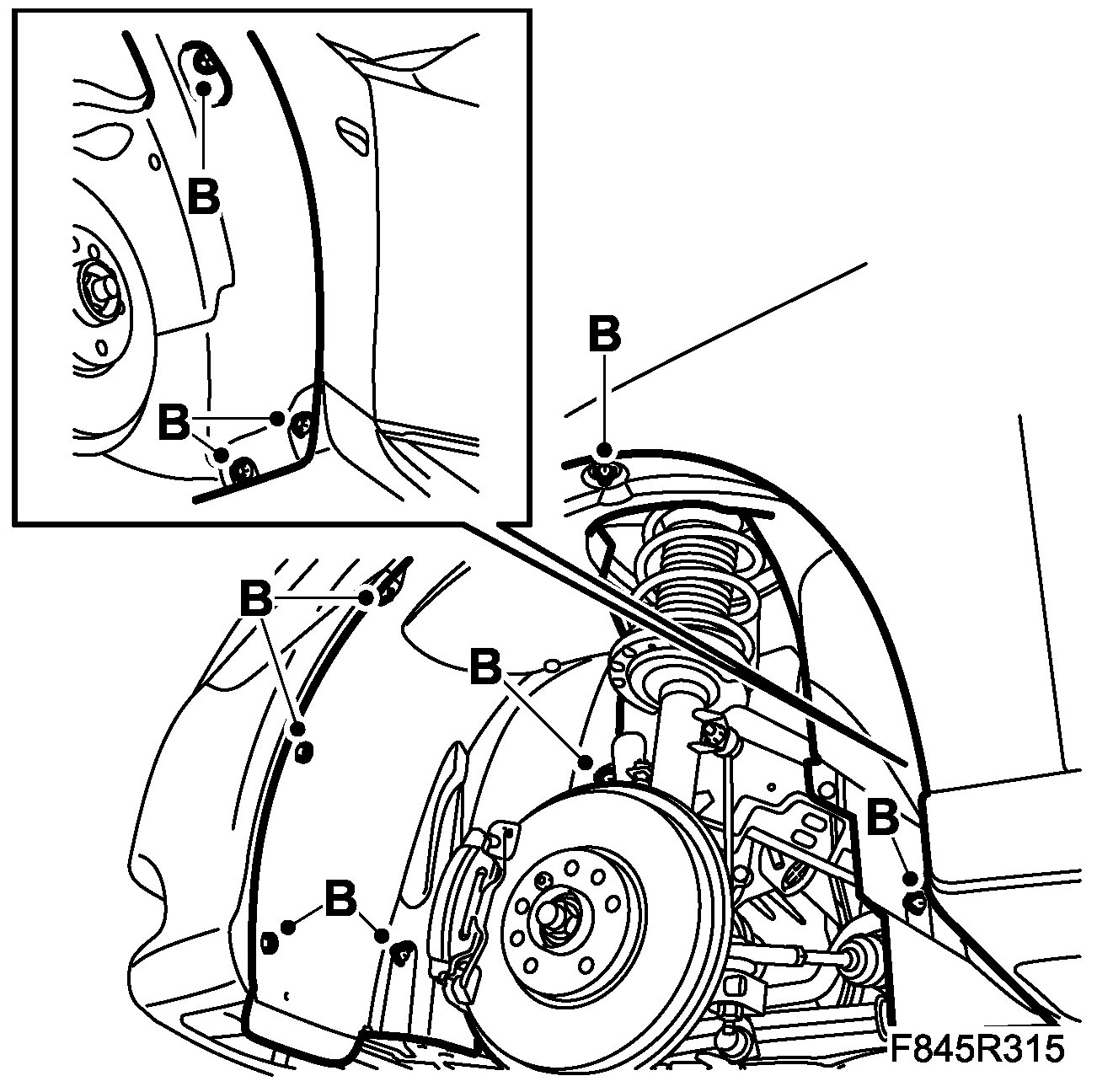 B
B
B
B
B
B
B
F845R315