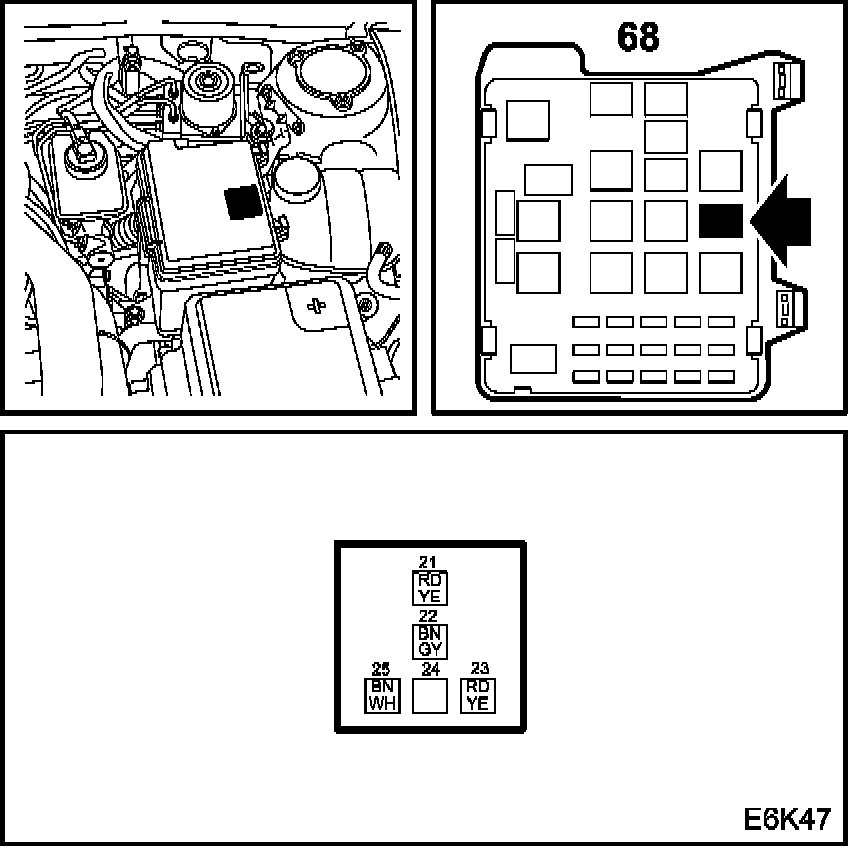 68

21
RD
YE

22
BN
GY

25
BN
WH

24

23
RD
YE

E6K47