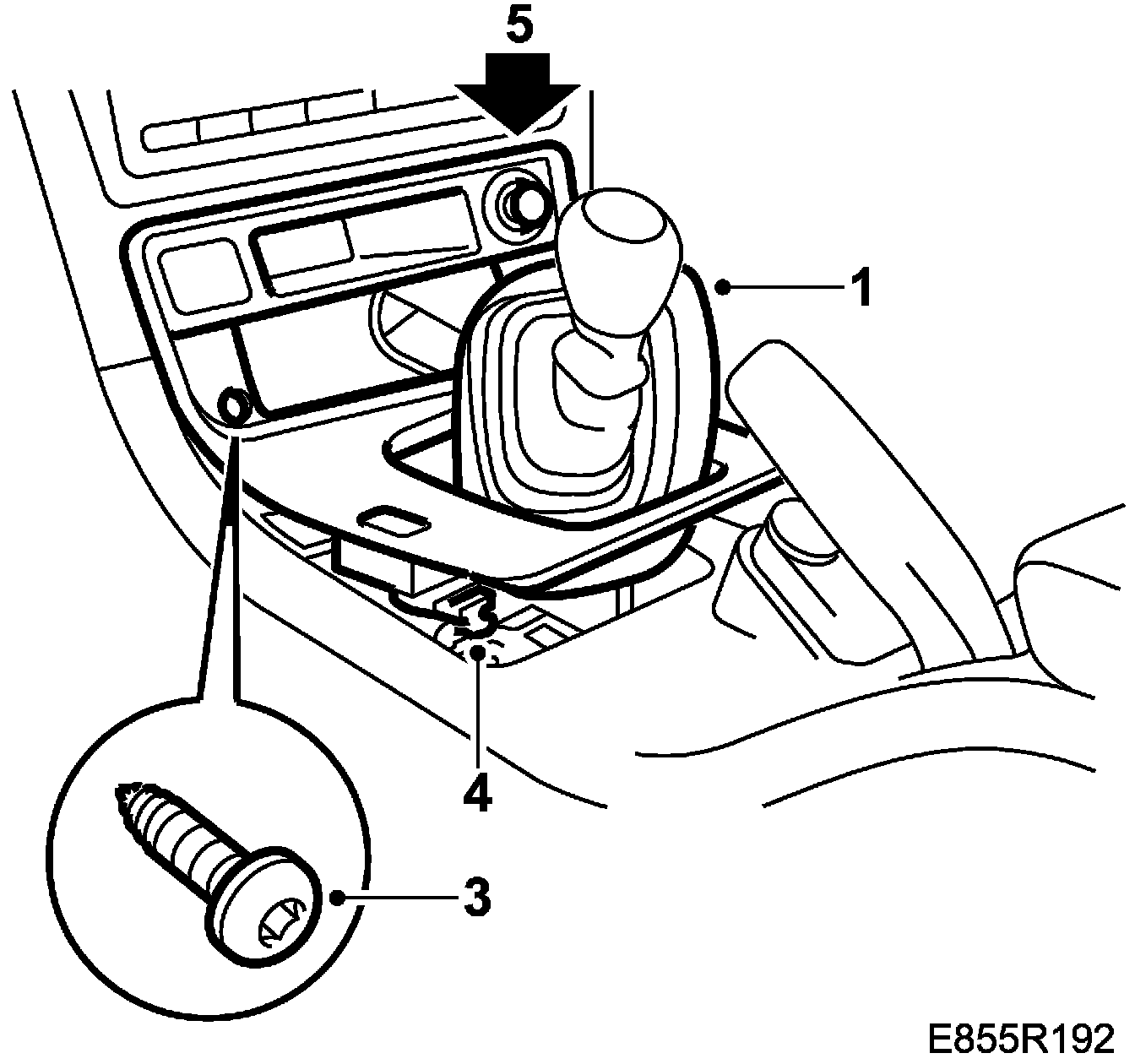 5
1
4
3
E855R192